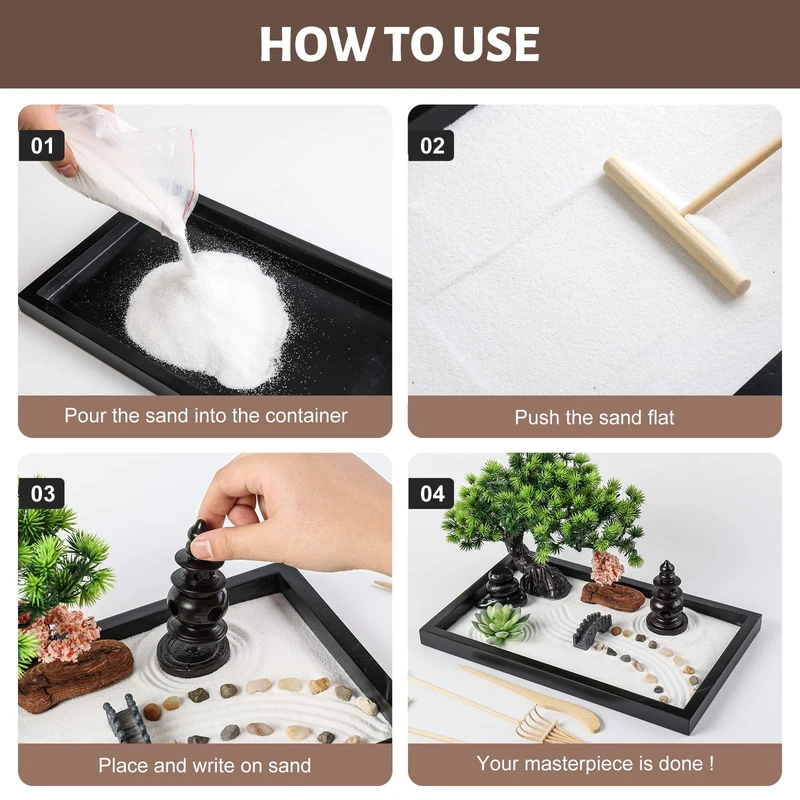 HOW TO USE

01

Pour the sand into the container

02

Push the sand flat

03

Place and write on sand

04

Your masterpiece is done !