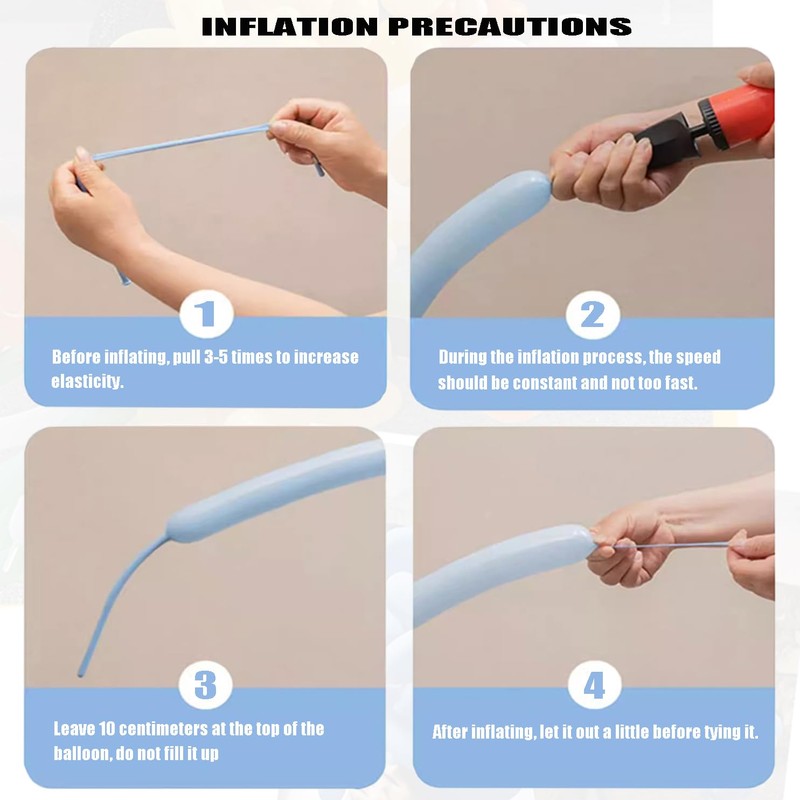 INFLATION PRECAUTIONS

1

Before inflating, pull 3-5 times to increase elasticity.

2

During the inflation process, the speed should be constant and not too fast.

3

Leave 10 centimeters at the top of the balloon, do not fill it up

4

After inflating, let it out a little before tying it.