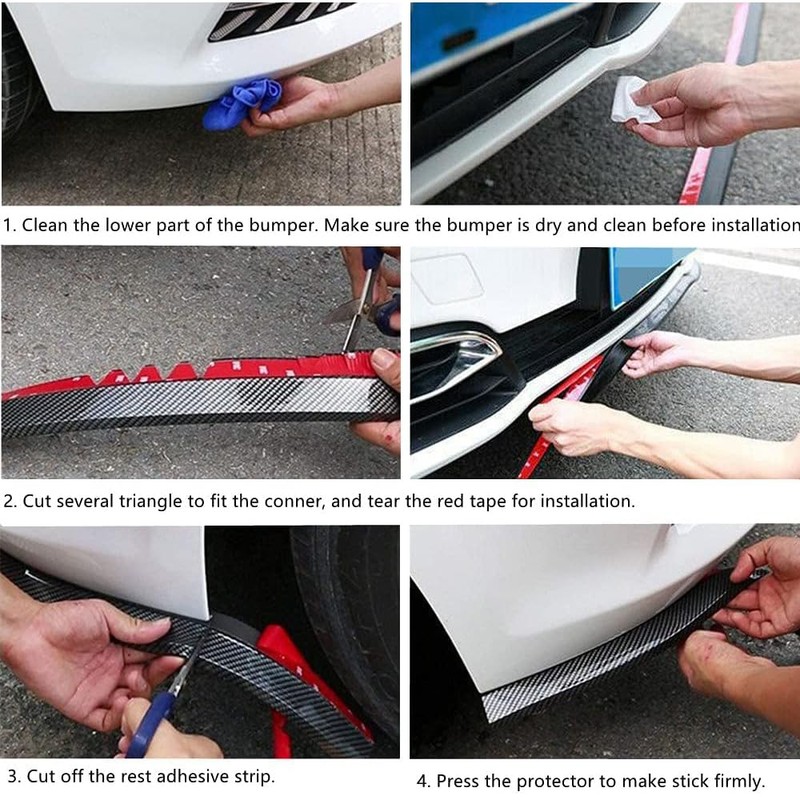 1. Clean the lower part of the bumper. Make sure the bumper is dry and clean before installation

2. Cut several triangle to fit the conner, and tear the red tape for installation.

3. Cut off the rest adhesive strip.

4. Press the protector to make stick firmly.