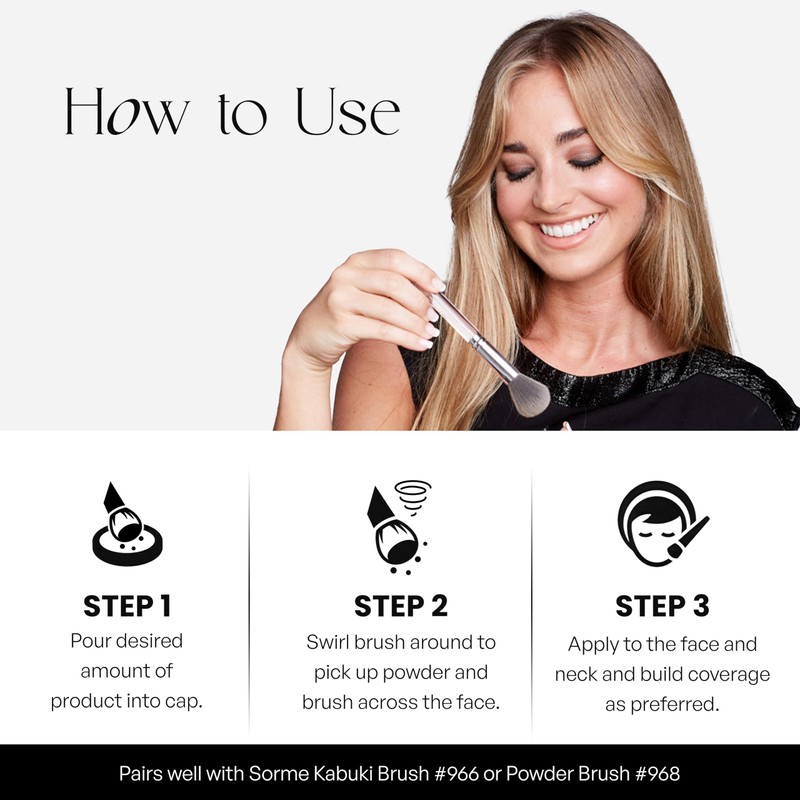 How to Use

STEP 1
Pour desired amount of product into cap.

STEP 2
Swirl brush around to pick up powder and brush across the face.

STEP 3
Apply to the face and neck and build coverage as preferred.

Pairs well with Sorme Kabuki Brush #966 or Powder Brush #968