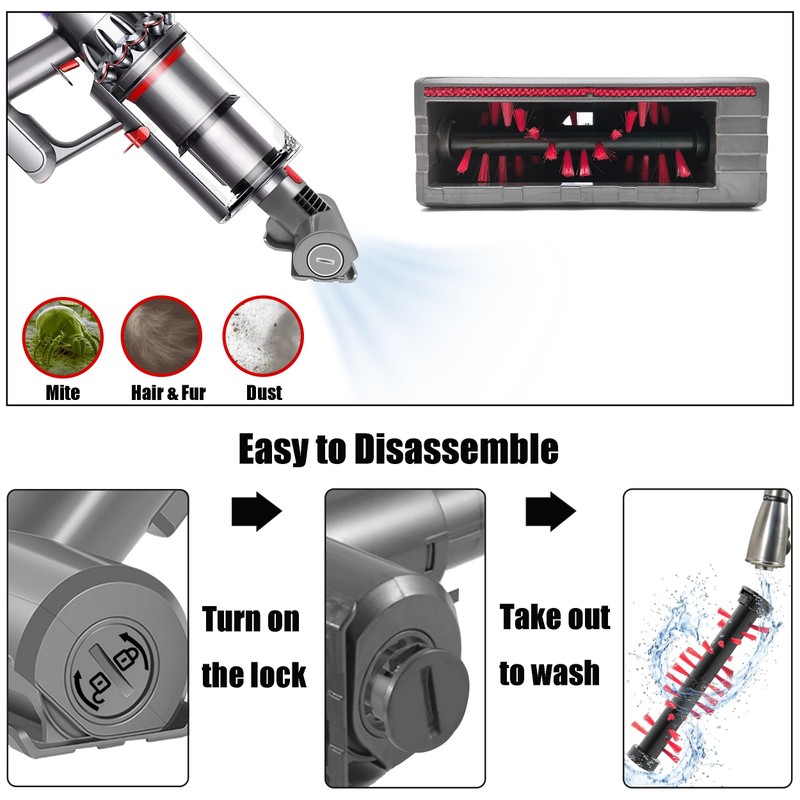 Mite
Hair & Fur
Dust

Easy to Disassemble

Turn on the lock

Take out to wash