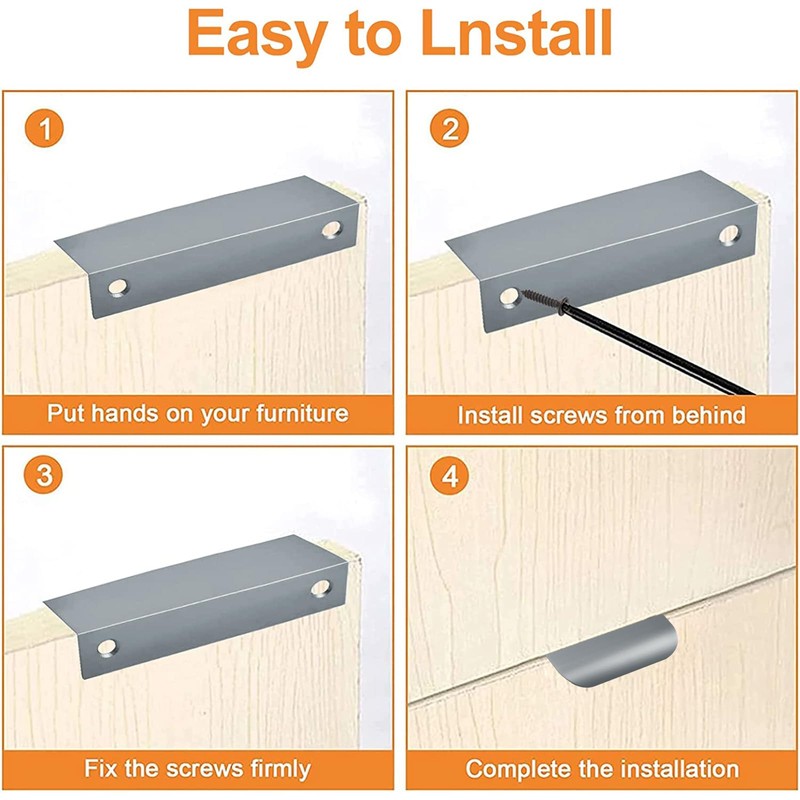 Easy to Lnstall

1

Put hands on your furniture

2

Install screws from behind

3

Fix the screws firmly

4

Complete the installation