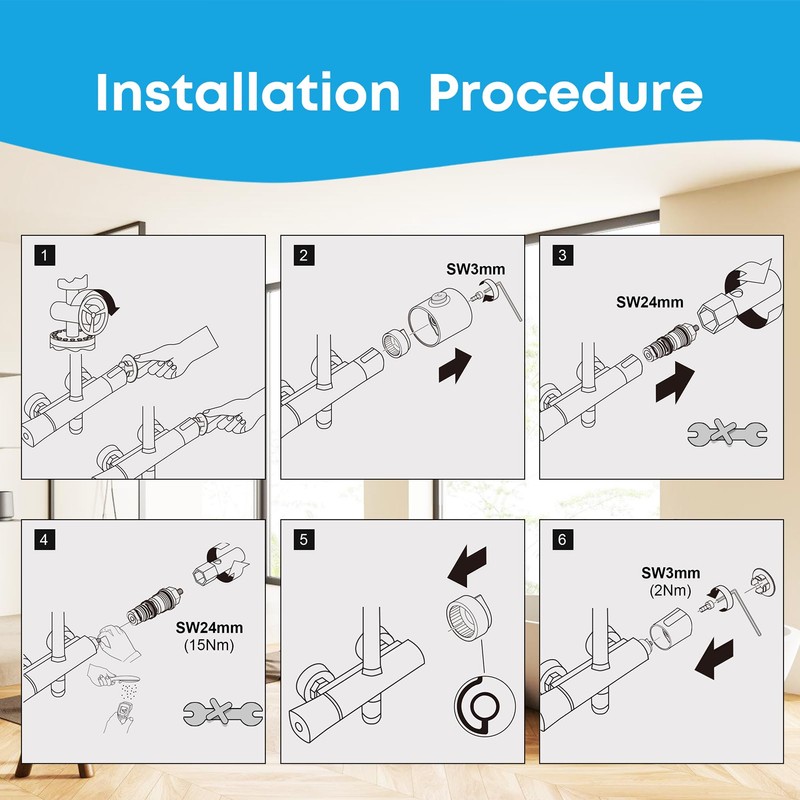 Installation Procedure

1

2

SW3mm

3

SW24mm

4

SW24mm
(15Nm)

5

6

SW3mm
(2Nm)