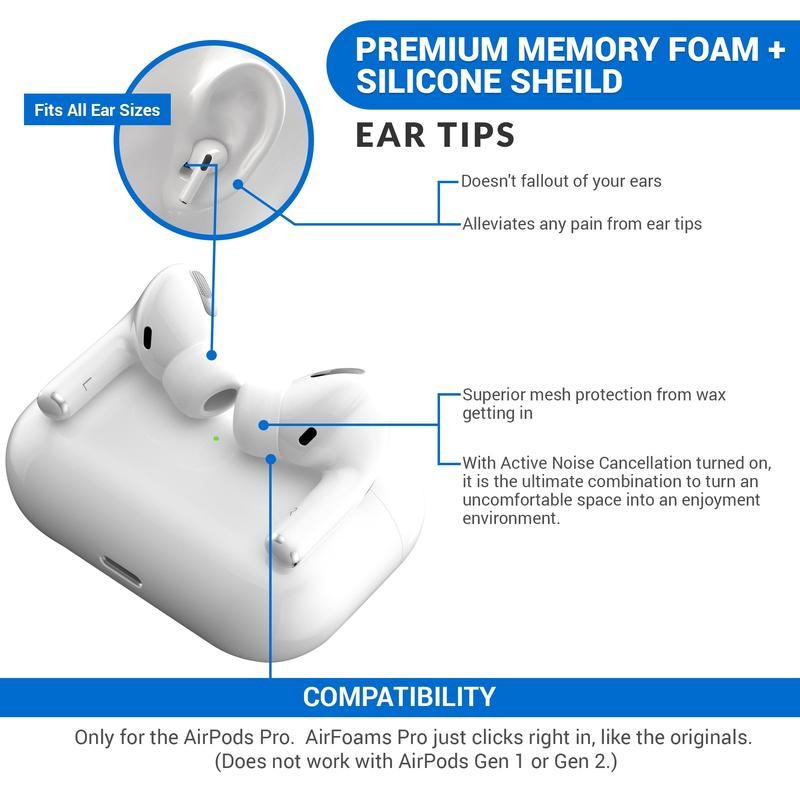 PREMIUM MEMORY FOAM + SILICONE SHEILD

EAR TIPS

Fits All Ear Sizes

Doesn't fallout of your ears

Alleviates any pain from ear tips

Superior mesh protection from wax getting in

With Active Noise Cancellation turned on, it is the ultimate combination to turn an uncomfortable space into an enjoyment environment.

COMPATIBILITY

Only for the AirPods Pro. AirFoams Pro just clicks right in, like the originals. (Does not work with AirPods Gen 1 or Gen 2.)