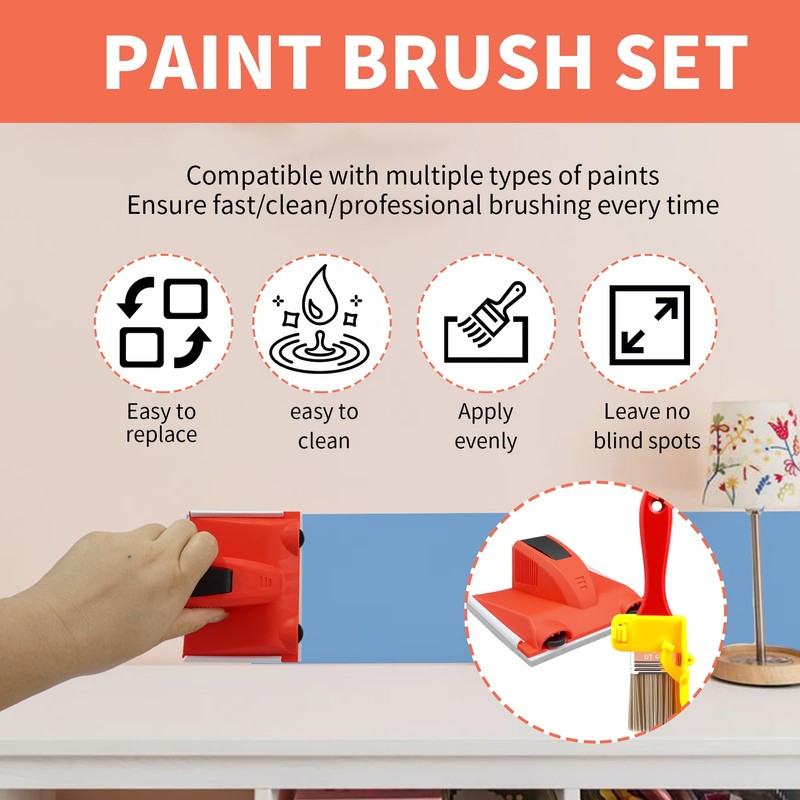 PAINT BRUSH SET

Compatible with multiple types of paints
Ensure fast/clean/professional brushing every time

Easy to replace

easy to clean

Apply evenly

Leave no blind spots