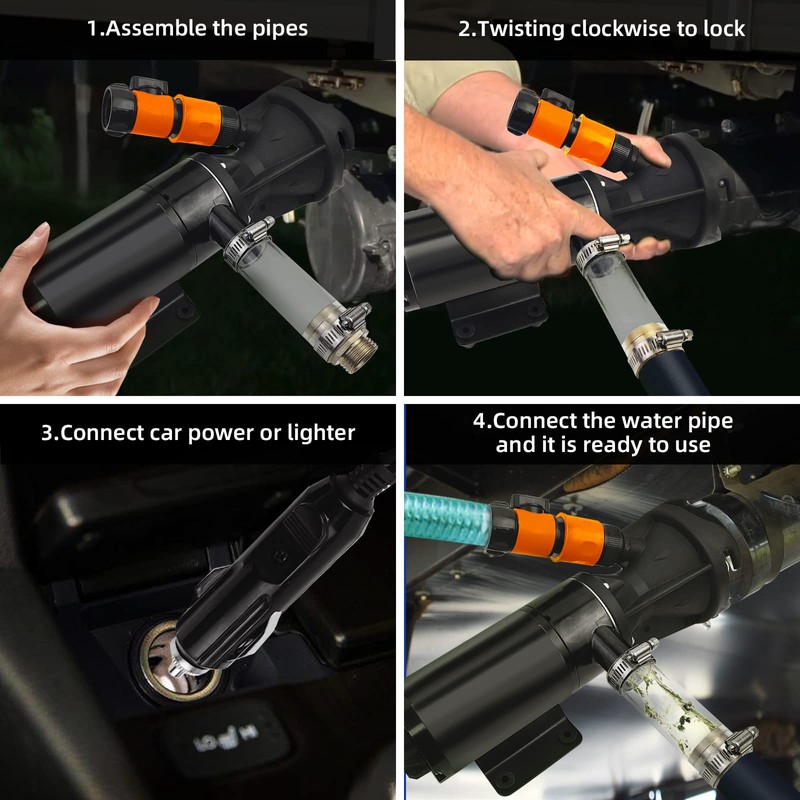 1.Assemble the pipes

2.Twisting clockwise to lock

3.Connect car power or lighter

4.Connect the water pipe and it is ready to use