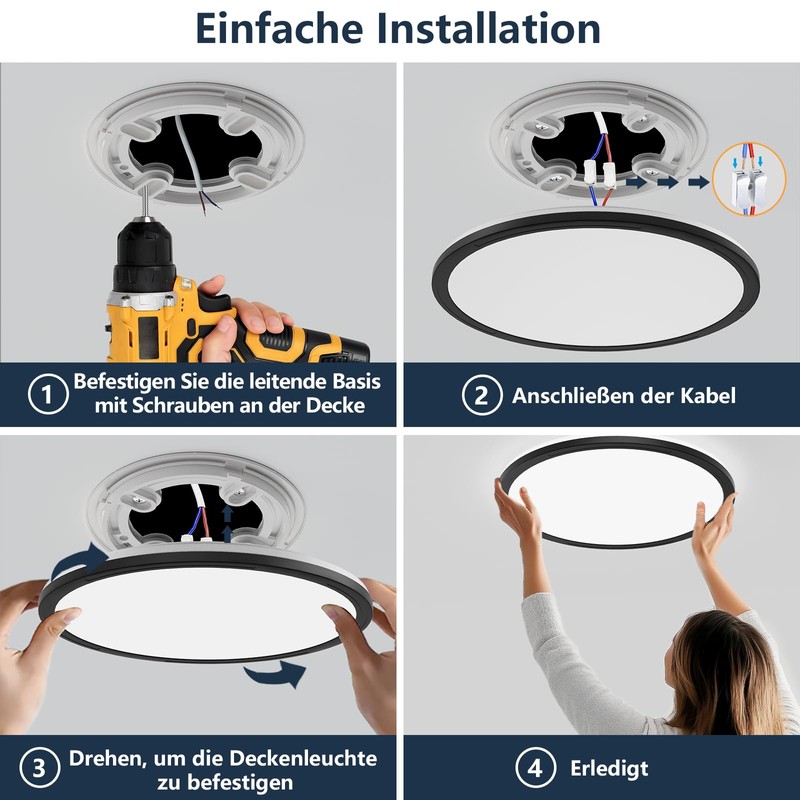 Einfache Installation

1 Befestigen Sie die leitende Basis mit Schrauben an der Decke

2 Anschließen der Kabel

3 Drehen, um die Deckenleuchte zu befestigen

4 Erledigt