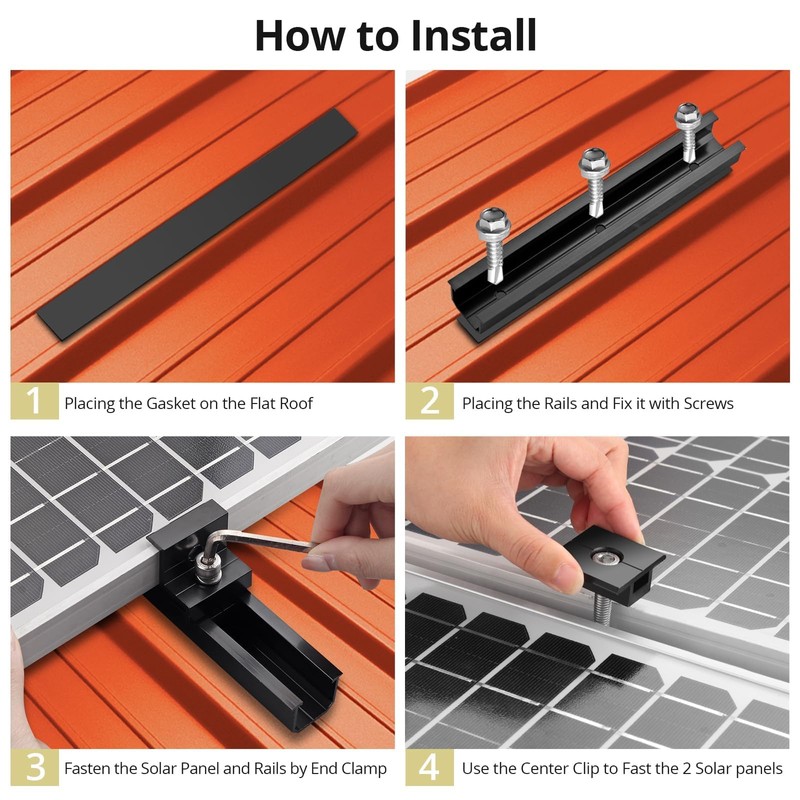 How to Install

1 Placing the Gasket on the Flat Roof

2 Placing the Rails and Fix it with Screws

3 Fasten the Solar Panel and Rails by End Clamp

4 Use the Center Clip to Fast the 2 Solar panels