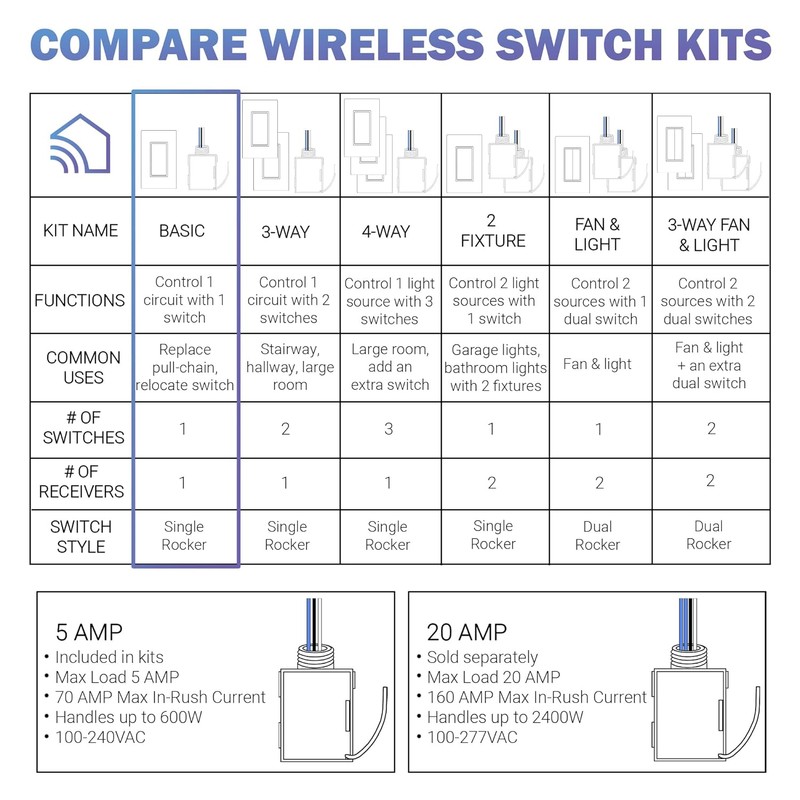 COMPARE WIRELESS SWITCH KITS

| | | | | | | |
|---|---|---|---|---|---|---|
| KIT NAME | BASIC | 3-WAY | 4-WAY | 2 FIXTURE | FAN & LIGHT | 3-WAY FAN & LIGHT |
| FUNCTIONS | Control 1 circuit with 1 switch | Control 1 circuit with 2 switches | Control 1 light source with 3 switches | Control 2 light sources with 1 switch | Control 2 sources with 1 dual switch | Control 2 sources with 2 dual switches |
| COMMON USES | Replace pull-chain, relocate switch | Stairway, hallway, large room | Large room, add an extra switch | Garage lights, bathroom lights with 2 fixtures | Fan & light | Fan & light + an extra dual switch |
| # OF SWITCHES | 1 | 2 | 3 | 1 | 1 | 2 |
| # OF RECEIVERS | 1 | 1 | 1 | 2 | 2 | 2 |
| SWITCH STYLE | Single Rocker | Single Rocker | Single Rocker | Single Rocker | Dual Rocker | Dual Rocker |

5 AMP
• Included in kits
• Max Load 5 AMP
• 70 AMP Max In-Rush Current
• Handles up to 600W
• 100-240VAC

20 AMP
• Sold separately
• Max Load 20 AMP
• 160 AMP Max In-Rush Current
• Handles up to 2400W
• 100-277VAC