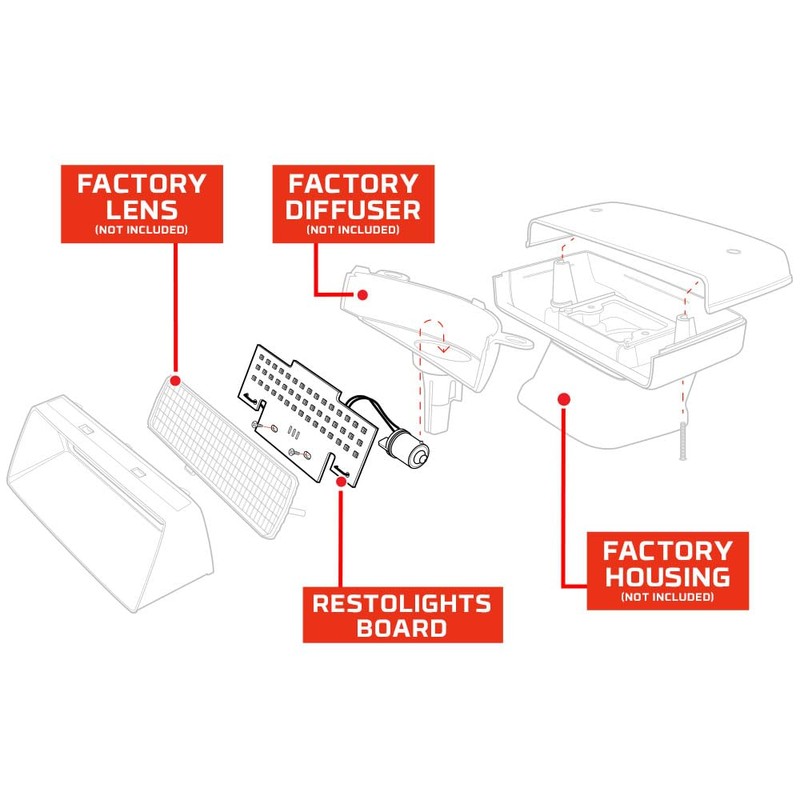 FACTORY LENS
(NOT INCLUDED)

FACTORY DIFFUSER
(NOT INCLUDED)

RESTOLIGHTS BOARD

FACTORY HOUSING
(NOT INCLUDED)