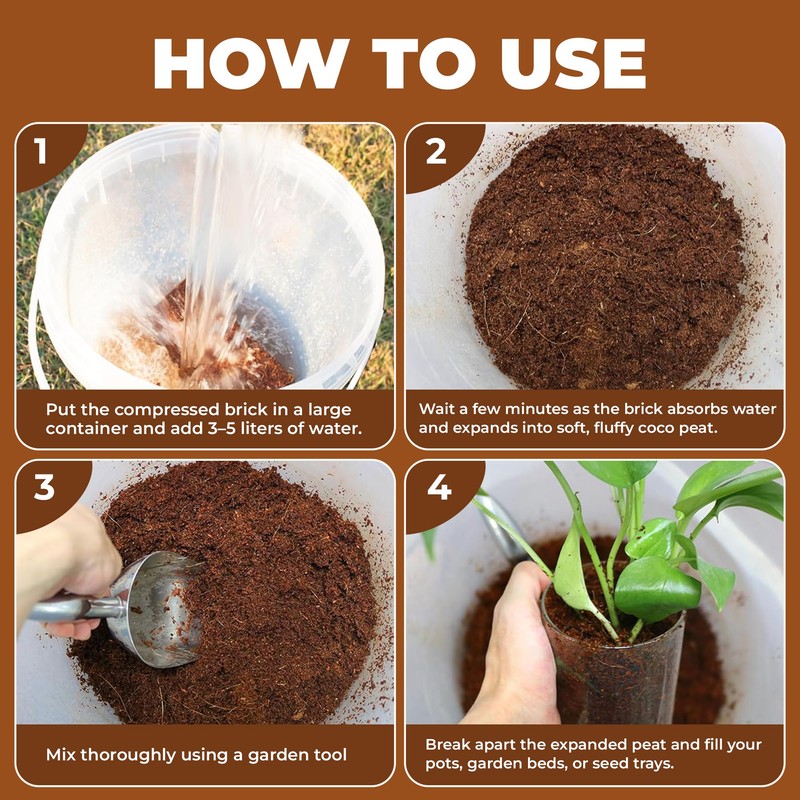 HOW TO USE

1

Put the compressed brick in a large container and add 3–5 liters of water.

2

Wait a few minutes as the brick absorbs water and expands into soft, fluffy coco peat.

3

Mix thoroughly using a garden tool

4

Break apart the expanded peat and fill your pots, garden beds, or seed trays.