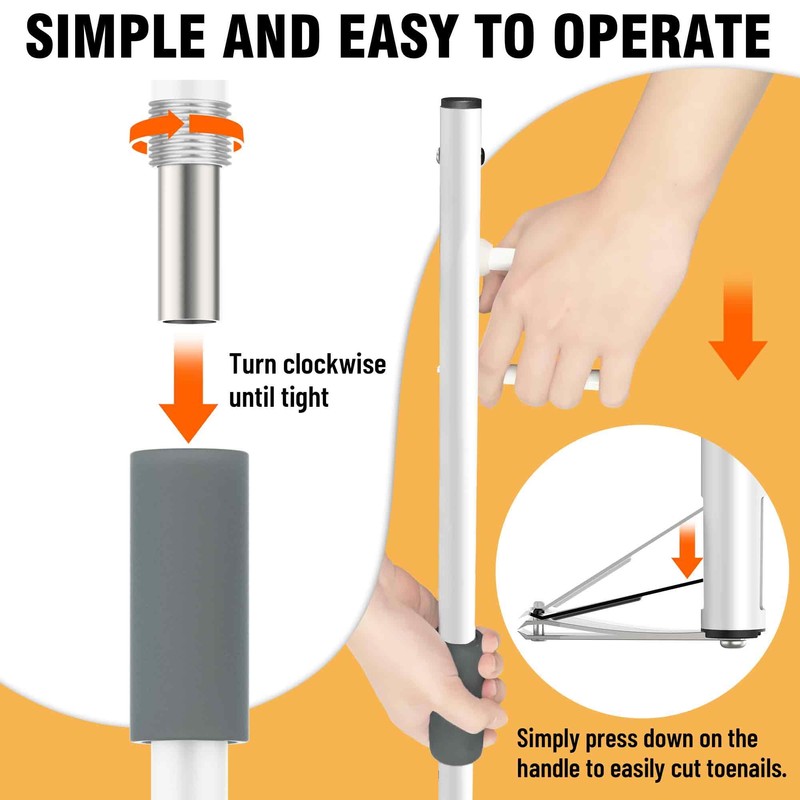 SIMPLE AND EASY TO OPERATE

Turn clockwise until tight

Simply press down on the handle to easily cut toenails.