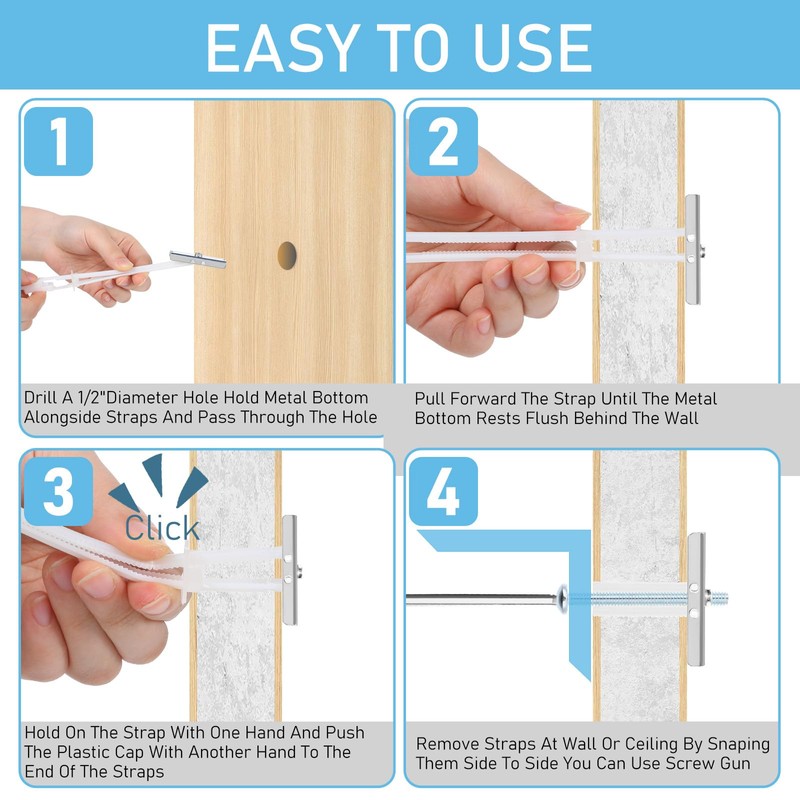 EASY TO USE

1

Drill A 1/2"Diameter Hole Hold Metal Bottom Alongside Straps And Pass Through The Hole

2

Pull Forward The Strap Until The Metal Bottom Rests Flush Behind The Wall

3

Click

Hold On The Strap With One Hand And Push The Plastic Cap With Another Hand To The End Of The Straps

4

Remove Straps At Wall Or Ceiling By Snaping Them Side To Side You Can Use Screw Gun