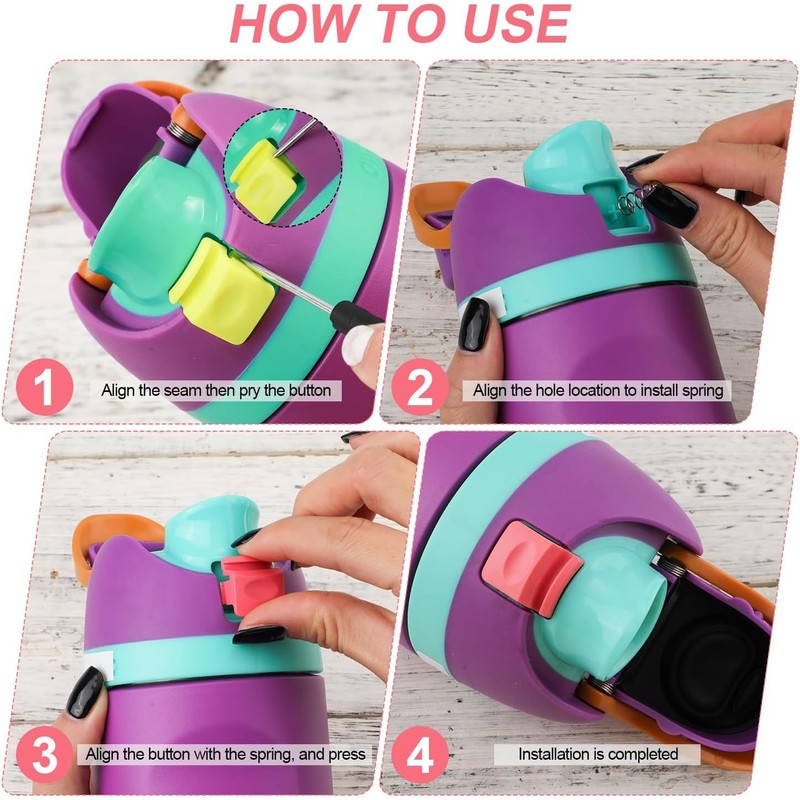 HOW TO USE

1 Align the seam then pry the button

2 Align the hole location to install spring

3 Align the button with the spring, and press

4 Installation is completed