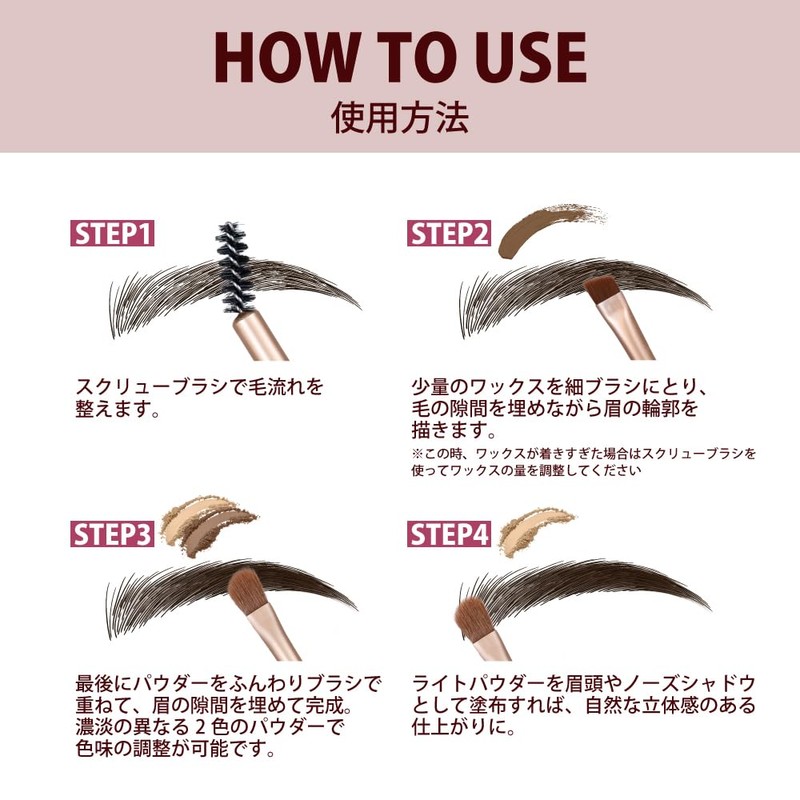 HOW TO USE
使用方法

STEP1

スクリューブラシで毛流れを整えます。

STEP2

少量のワックスを細ブラシにとり、毛の隙間を埋めながら眉の輪郭を描きます。

※この時、ワックスが着きすぎた場合はスクリューブラシを使ってワックスの量を調整してください

STEP3

最後にパウダーをふんわりブラシで重ねて、眉の隙間を埋めて完成。濃淡の異なる２色のパウダーで色味の調整が可能です。

STEP4

ライトパウダーを眉頭やノーズシャドウとして塗布すれば、自然な立体感のある仕上がりに。