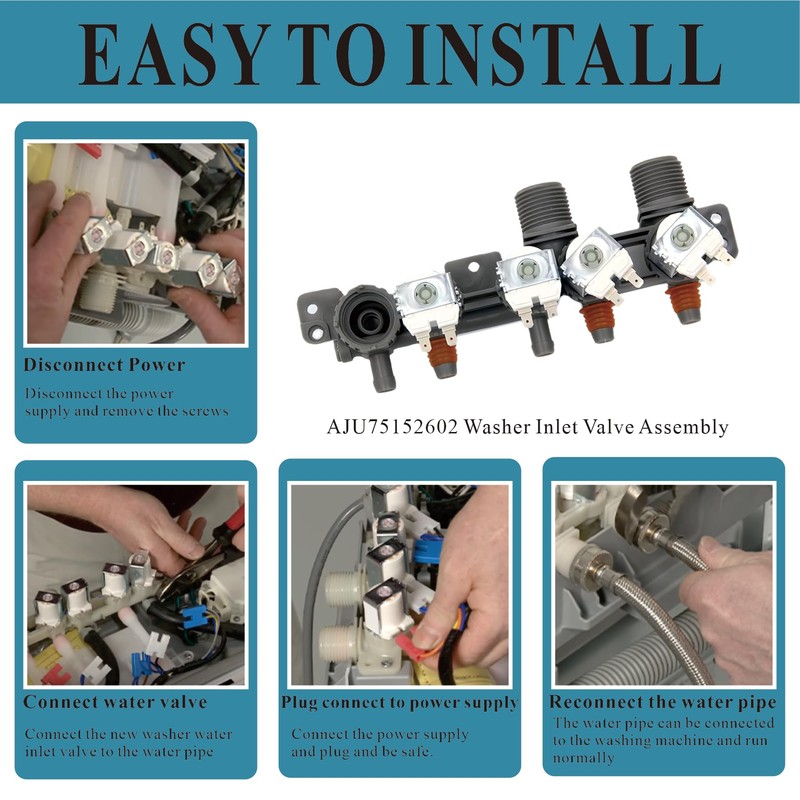 EASY TO INSTALL

Disconnect Power

Disconnect the power supply and remove the screws

AJU75152602 Washer Inlet Valve Assembly

Connect water valve

Connect the new washer water inlet valve to the water pipe

Plug connect to power supply

Connect the power supply and plug and be safe.

Reconnect the water pipe

The water pipe can be connected to the washing machine and run normally