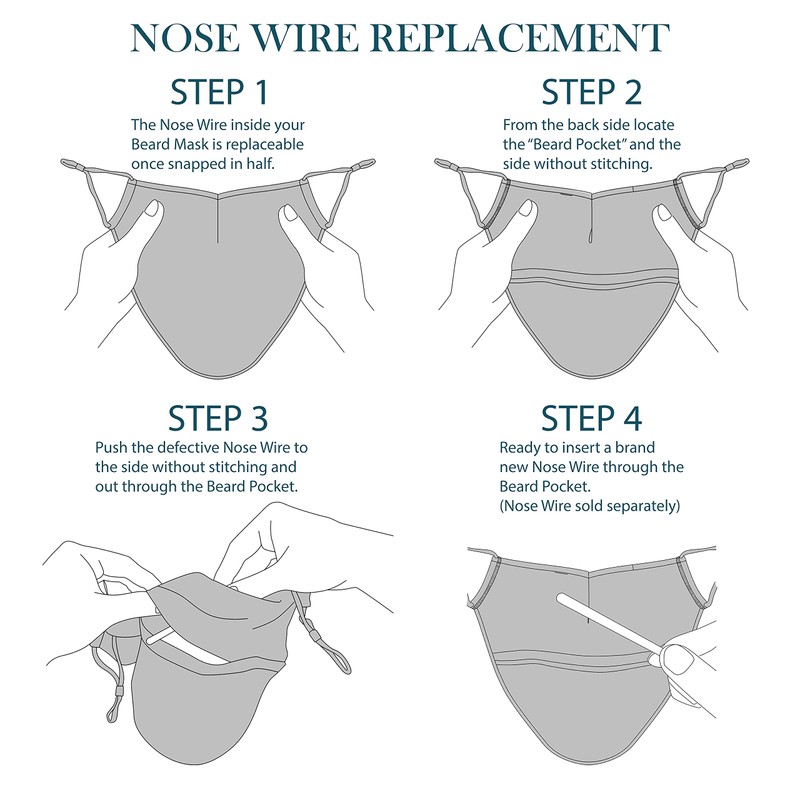 NOSE WIRE REPLACEMENT

STEP 1

The Nose Wire inside your Beard Mask is replaceable once snapped in half.

STEP 2

From the back side locate the "Beard Pocket" and the side without stitching.

STEP 3

Push the defective Nose Wire to the side without stitching and out through the Beard Pocket.

STEP 4

Ready to insert a brand new Nose Wire through the Beard Pocket.
(Nose Wire sold separately)