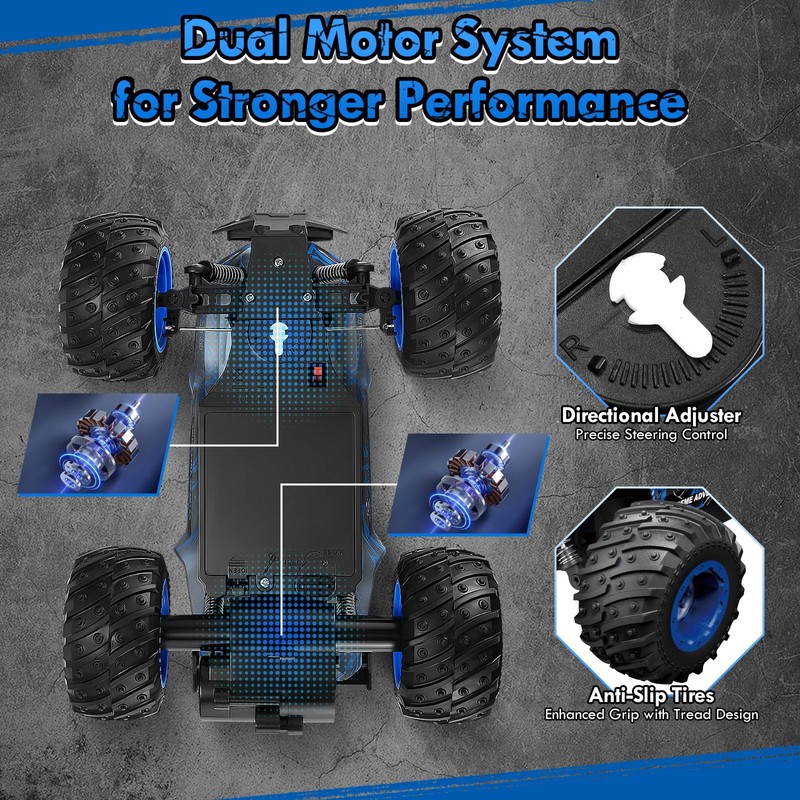 Dual Motor System
for Stronger Performance

L
R

Directional Adjuster
Precise Steering Control

Anti-Slip Tires
Enhanced Grip with Tread Design