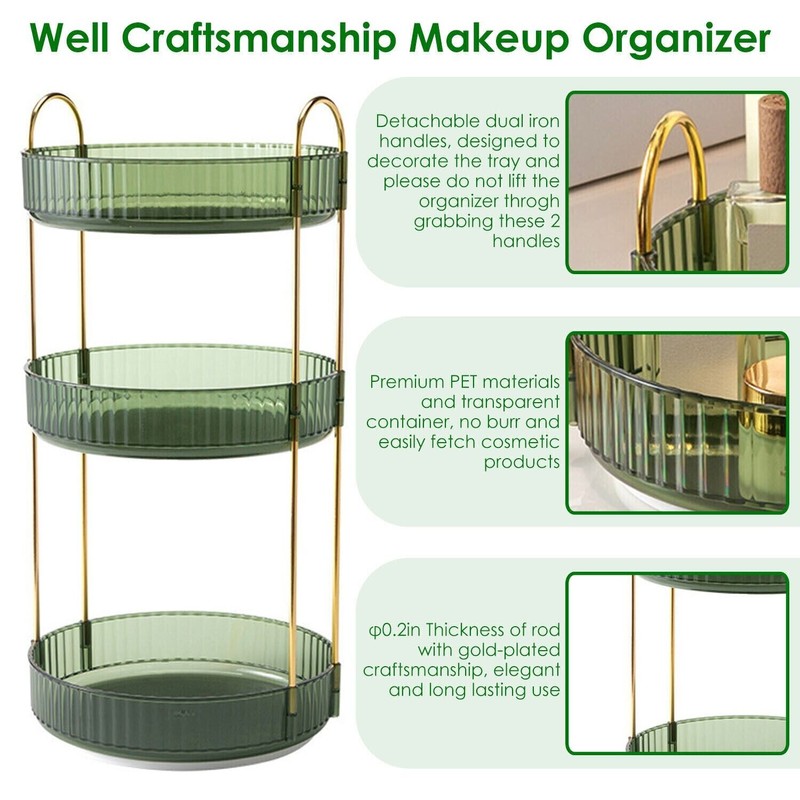 Well Craftsmanship Makeup Organizer

Detachable dual iron handles, designed to decorate the tray and please do not lift the organizer throgh grabbing these 2 handles

Premium PET materials and transparent container, no burr and easily fetch cosmetic products

φ0.2in Thickness of rod with gold-plated craftsmanship, elegant and long lasting use