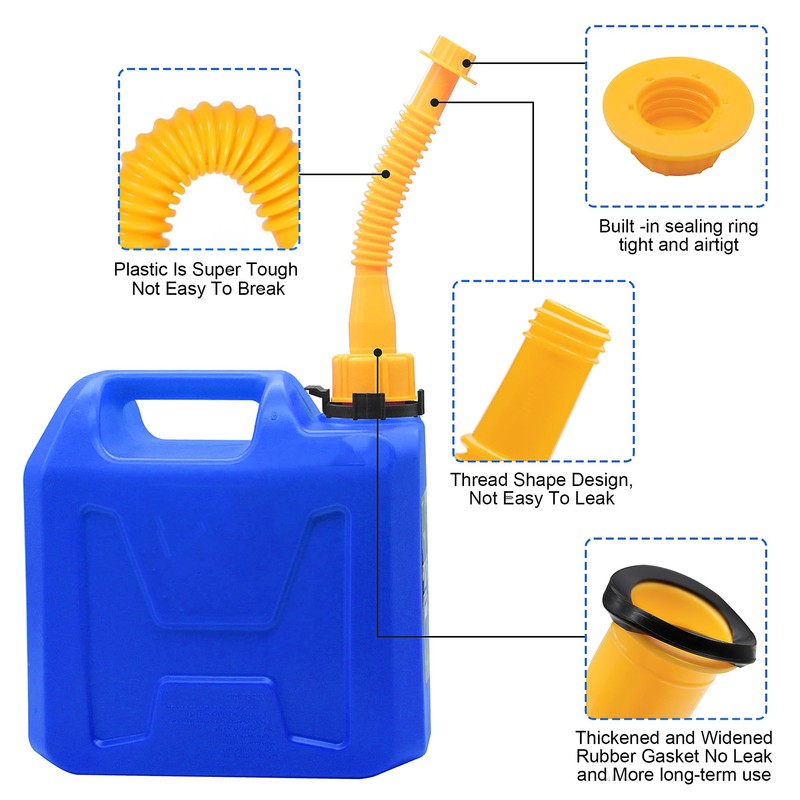 Plastic Is Super Tough
Not Easy To Break

Built -in sealing ring
tight and airtigt

Thread Shape Design,
Not Easy To Leak

Thickened and Widened
Rubber Gasket No Leak
and More long-term use