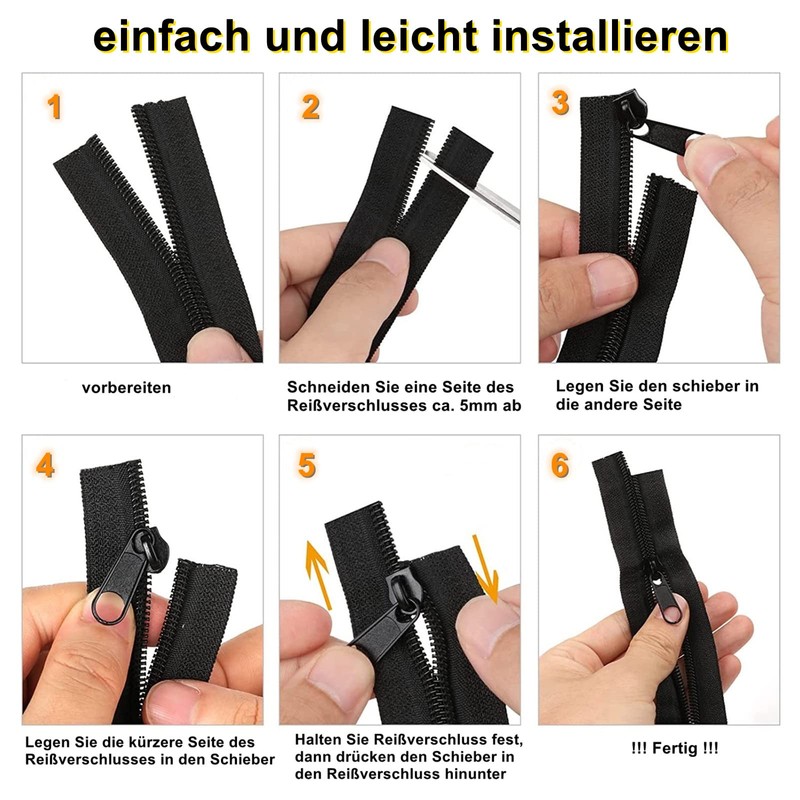 einfach und leicht installieren

1

vorbereiten

2

Schneiden Sie eine Seite des Reißverschlusses ca. 5mm ab

3

Legen Sie den schieber in die andere Seite

4

Legen Sie die kürzere Seite des Reißverschlusses in den Schieber

5

Halten Sie Reißverschluss fest, dann drücken den Schieber in den Reißverschluss hinunter

6

!!! Fertig !!!