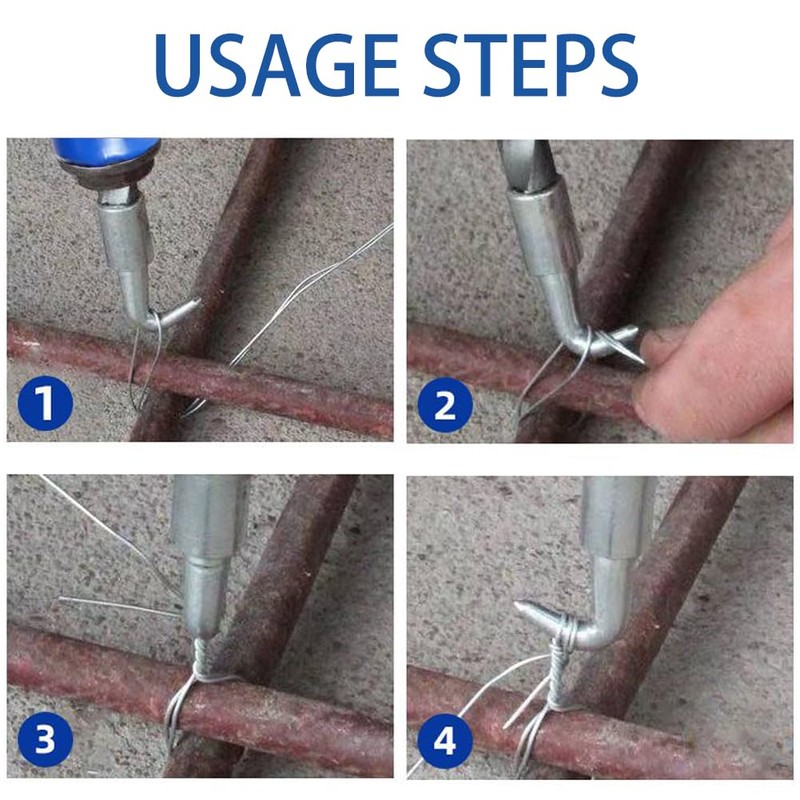 USAGE STEPS

1

2

3

4