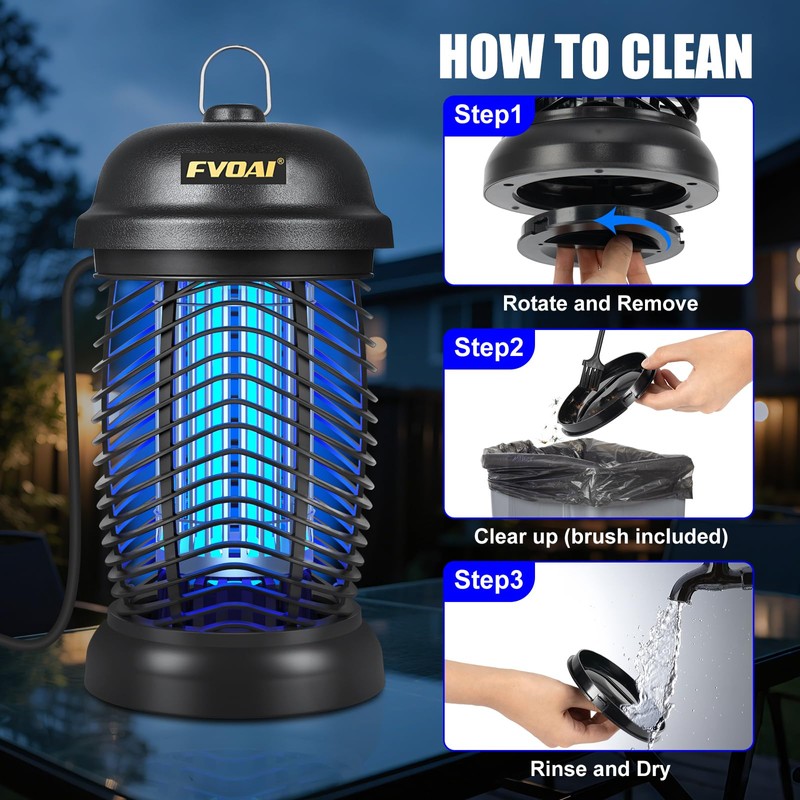 FVOAI®

HOW TO CLEAN

Step1

Rotate and Remove

Step2

Clear up (brush included)

Step3

Rinse and Dry