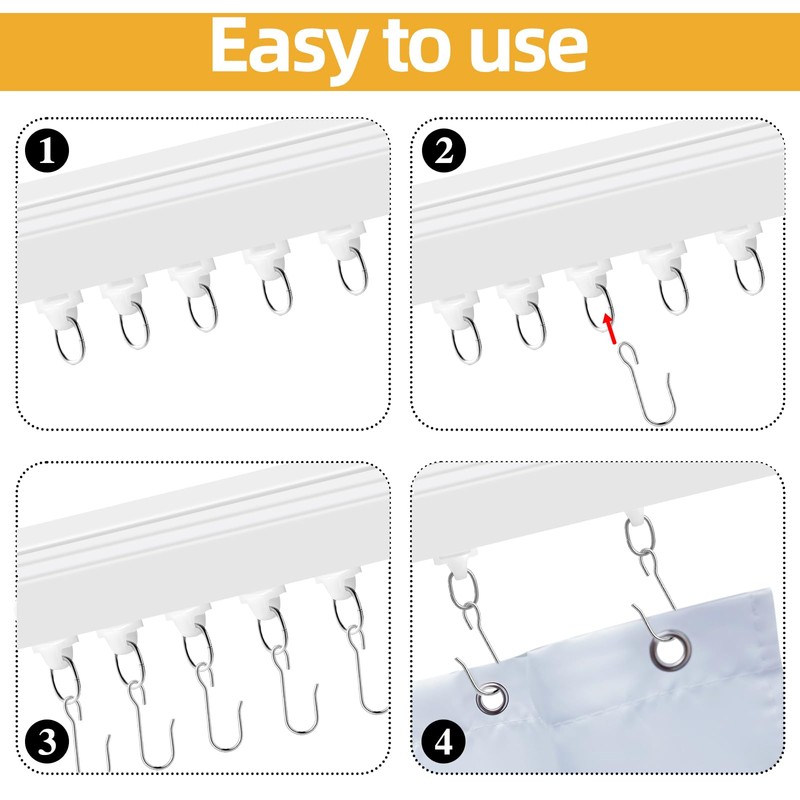 Easy to use

1

2

3

4