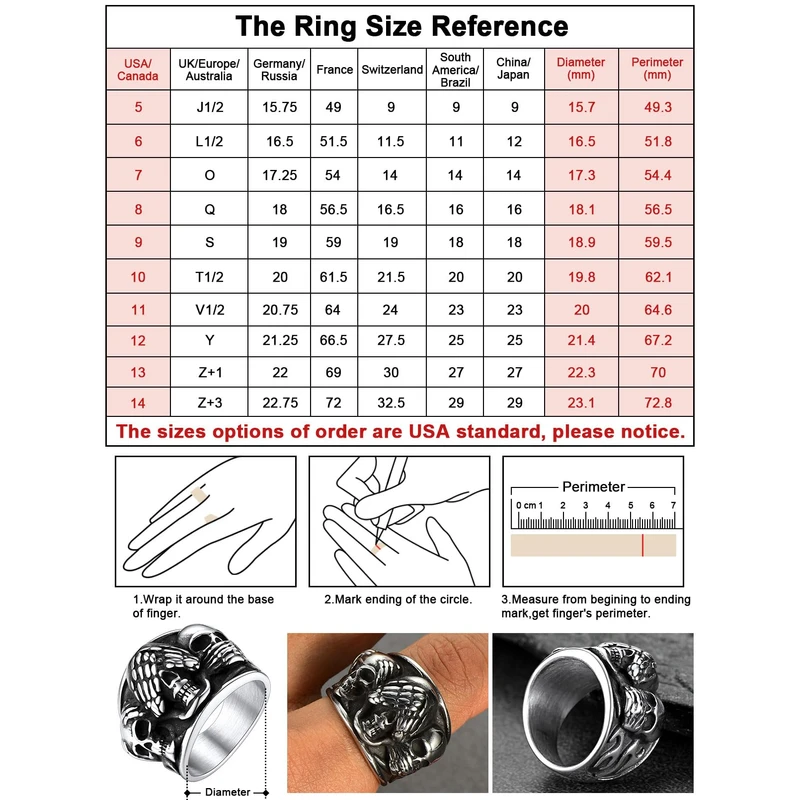 The Ring Size Reference

| USA/ Canada | UK/Europe/ Australia | Germany/ Russia | France | Switzerland | South America/ Brazil | China/ Japan | Diameter (mm) | Perimeter (mm) |
|---|---|---|---|---|---|---|---|---|
| 5 | J1/2 | 15.75 | 49 | 9 | 9 | 9 | 15.7 | 49.3 |
| 6 | L1/2 | 16.5 | 51.5 | 11.5 | 11 | 12 | 16.5 | 51.8 |
| 7 | O | 17.25 | 54 | 14 | 14 | 14 | 17.3 | 54.4 |
| 8 | Q | 18 | 56.5 | 16.5 | 16 | 16 | 18.1 | 56.5 |
| 9 | S | 19 | 59 | 19 | 18 | 18 | 18.9 | 59.5 |
| 10 | T1/2 | 20 | 61.5 | 21.5 | 20 | 20 | 19.8 | 62.1 |
| 11 | V1/2 | 20.75 | 64 | 24 | 23 | 23 | 20 | 64.6 |
| 12 | Y | 21.25 | 66.5 | 27.5 | 25 | 25 | 21.4 | 67.2 |
| 13 | Z+1 | 22 | 69 | 30 | 27 | 27 | 22.3 | 70 |
| 14 | Z+3 | 22.75 | 72 | 32.5 | 29 | 29 | 23.1 | 72.8 |

The sizes options of order are USA standard, please notice.

Perimeter
0 cm 1 2 3 4 5 6 7

1.Wrap it around the base of finger.

2.Mark ending of the circle.

3.Measure from begining to ending mark,get finger's perimeter.

Diameter