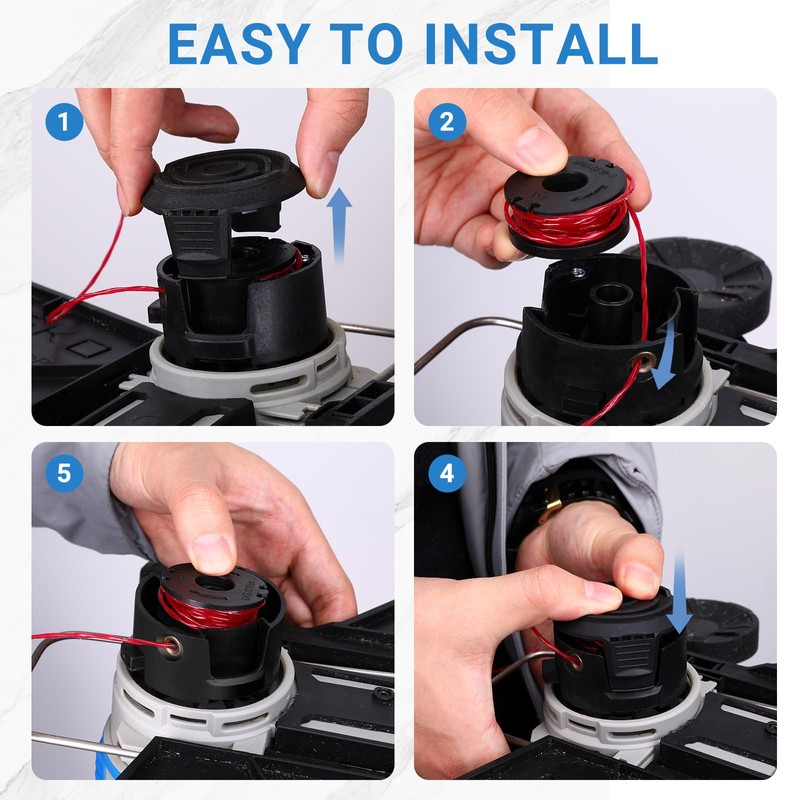 EASY TO INSTALL

1

2

5

4