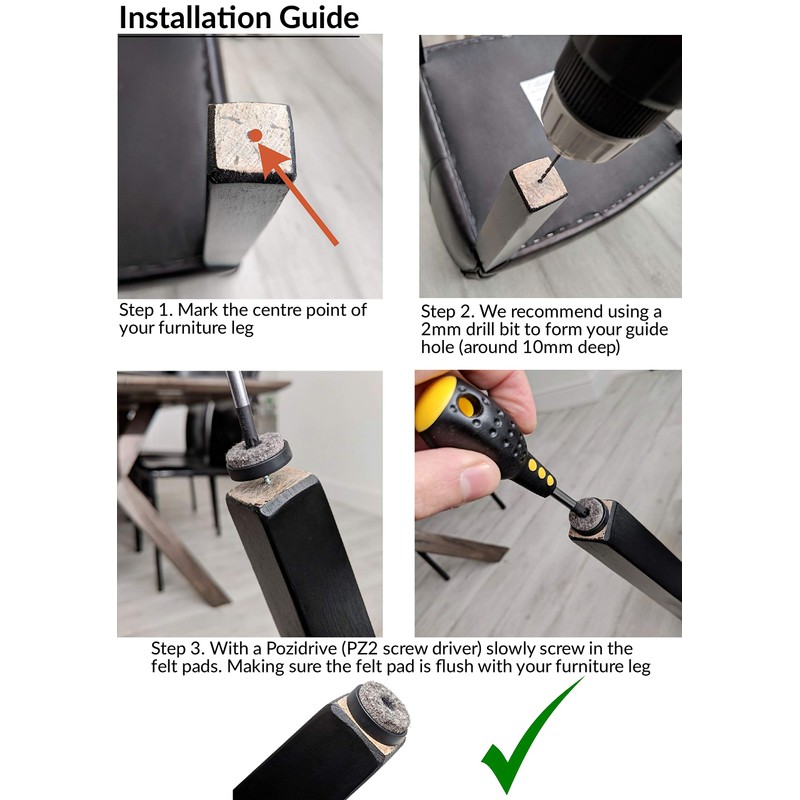 Installation Guide

Step 1. Mark the centre point of your furniture leg

Step 2. We recommend using a 2mm drill bit to form your guide hole (around 10mm deep)

Step 3. With a Pozidrive (PZ2 screw driver) slowly screw in the felt pads. Making sure the felt pad is flush with your furniture leg