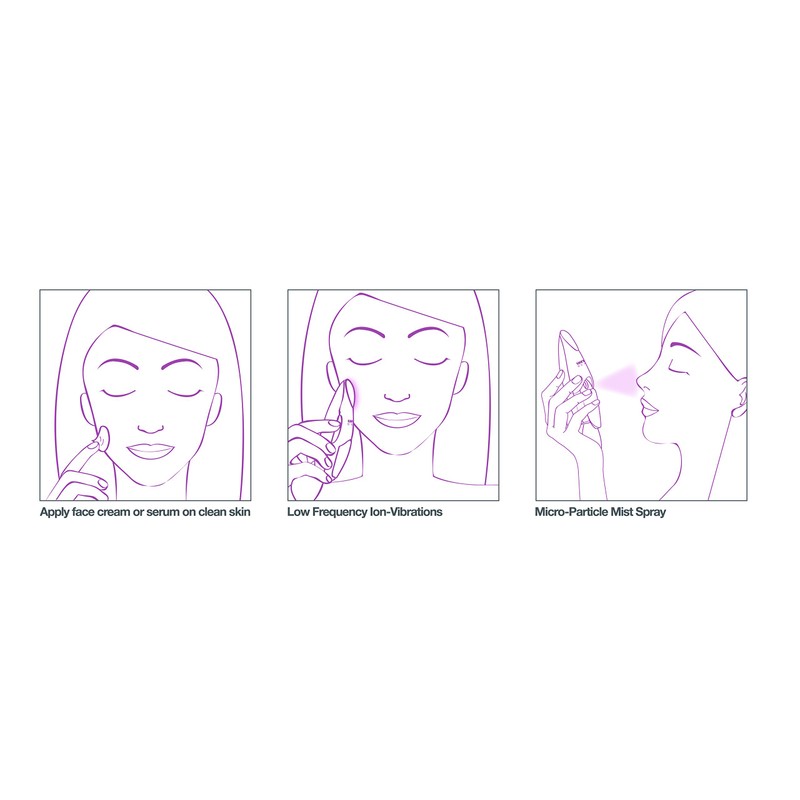 Apply face cream or serum on clean skin

Low Frequency Ion-Vibrations

Micro-Particle Mist Spray