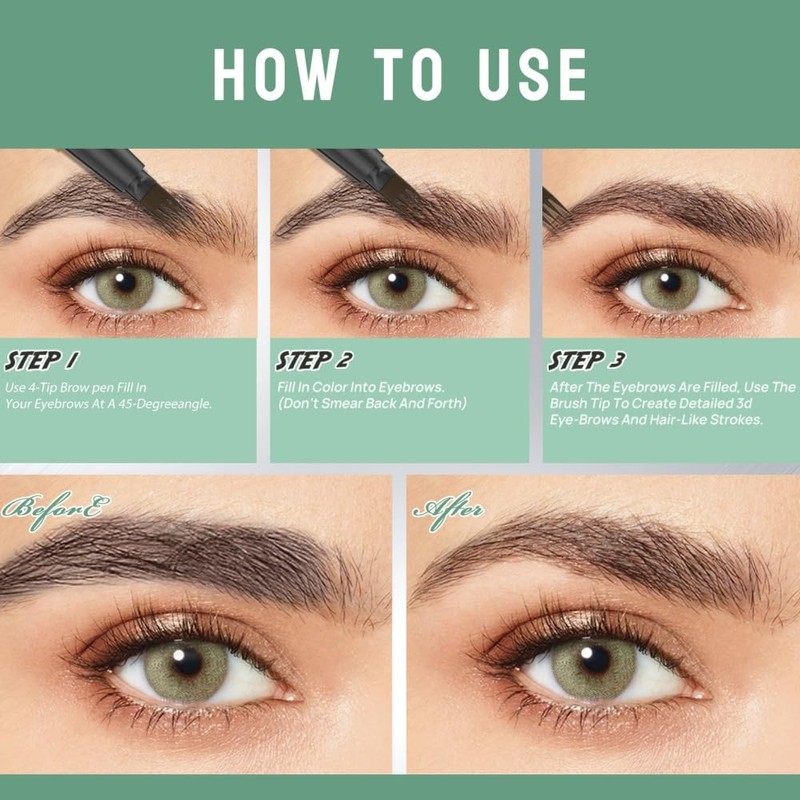 HOW TO USE

STEP 1
Use 4-Tip Brow pen Fill In Your Eyebrows At A 45-Degreeangle.

STEP 2
Fill In Color Into Eyebrows. (Don't Smear Back And Forth)

STEP 3
After The Eyebrows Are Filled, Use The Brush Tip To Create Detailed 3d Eye-Brows And Hair-Like Strokes.

BeforE

After