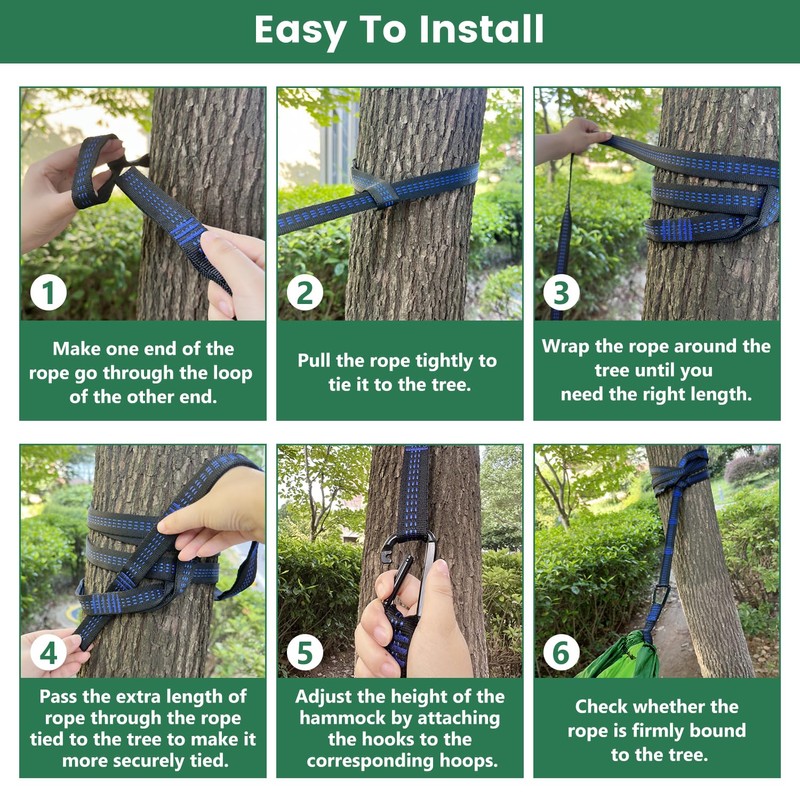 Easy To Install

1

Make one end of the rope go through the loop of the other end.

2

Pull the rope tightly to tie it to the tree.

3

Wrap the rope around the tree until you need the right length.

4

Pass the extra length of rope through the rope tied to the tree to make it more securely tied.

5

Adjust the height of the hammock by attaching the hooks to the corresponding hoops.

6

Check whether the rope is firmly bound to the tree.