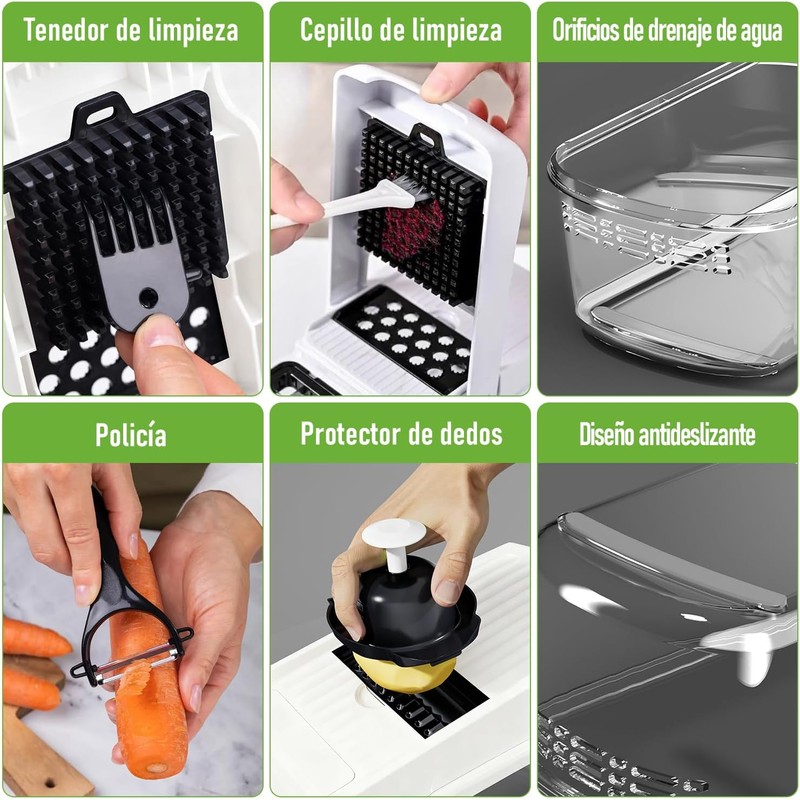 Tenedor de limpieza

Cepillo de limpieza

Orificios de drenaje de agua

Policía

Protector de dedos

Diseño antideslizante