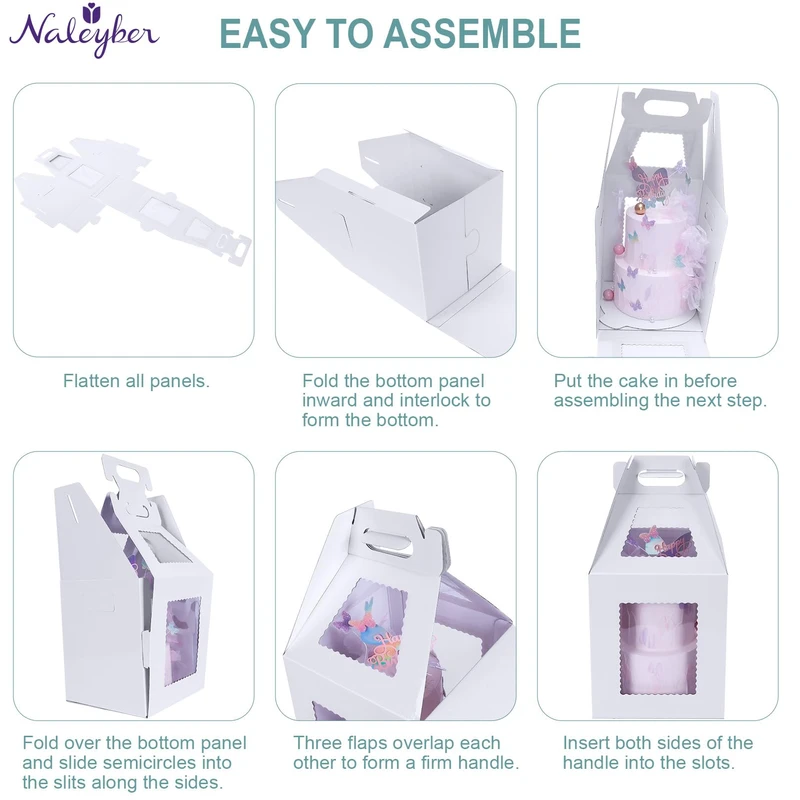 Naleyber

EASY TO ASSEMBLE

Flatten all panels.

Fold the bottom panel inward and interlock to form the bottom.

Put the cake in before assembling the next step.

Fold over the bottom panel and slide semicircles into the slits along the sides.

Three flaps overlap each other to form a firm handle.

Insert both sides of the handle into the slots.