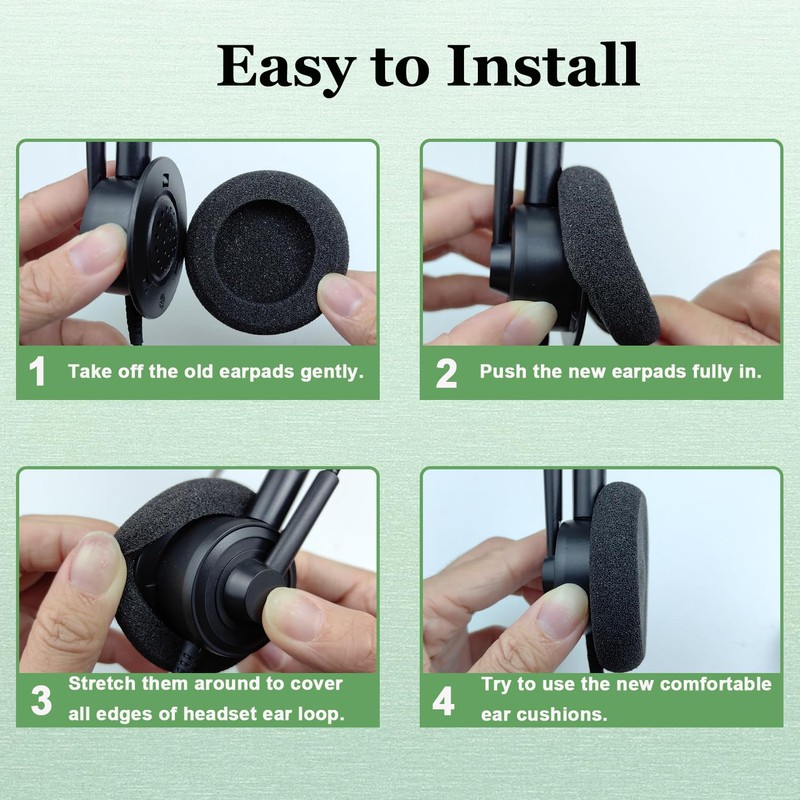 Easy to Install

1 Take off the old earpads gently.

2 Push the new earpads fully in.

3 Stretch them around to cover all edges of headset ear loop.

4 Try to use the new comfortable ear cushions.