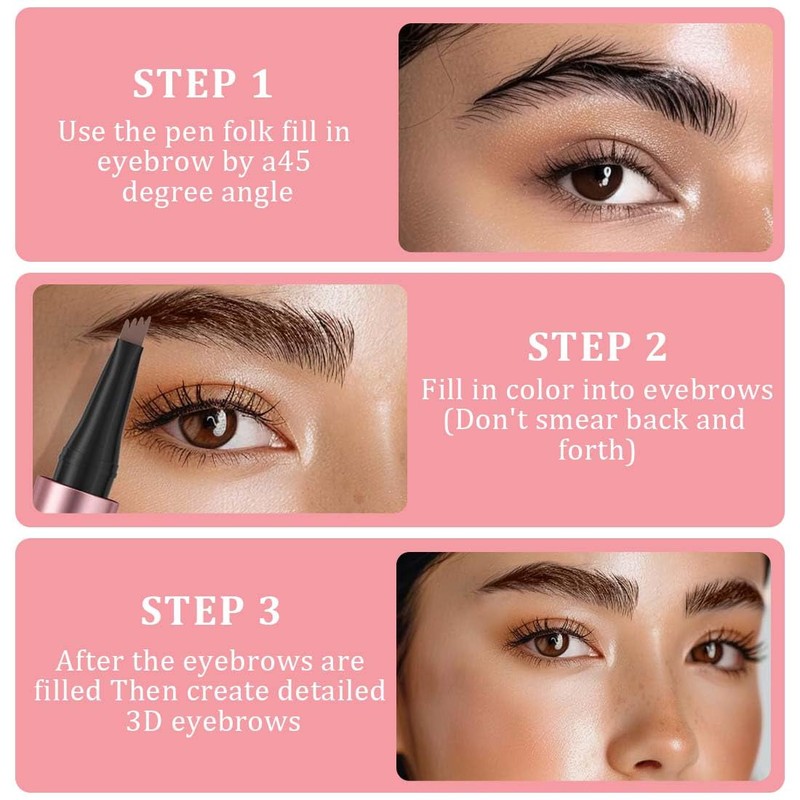 STEP 1
Use the pen folk fill in eyebrow by a45 degree angle

STEP 2
Fill in color into evebrows (Don't smear back and forth)

STEP 3
After the eyebrows are filled Then create detailed 3D eyebrows