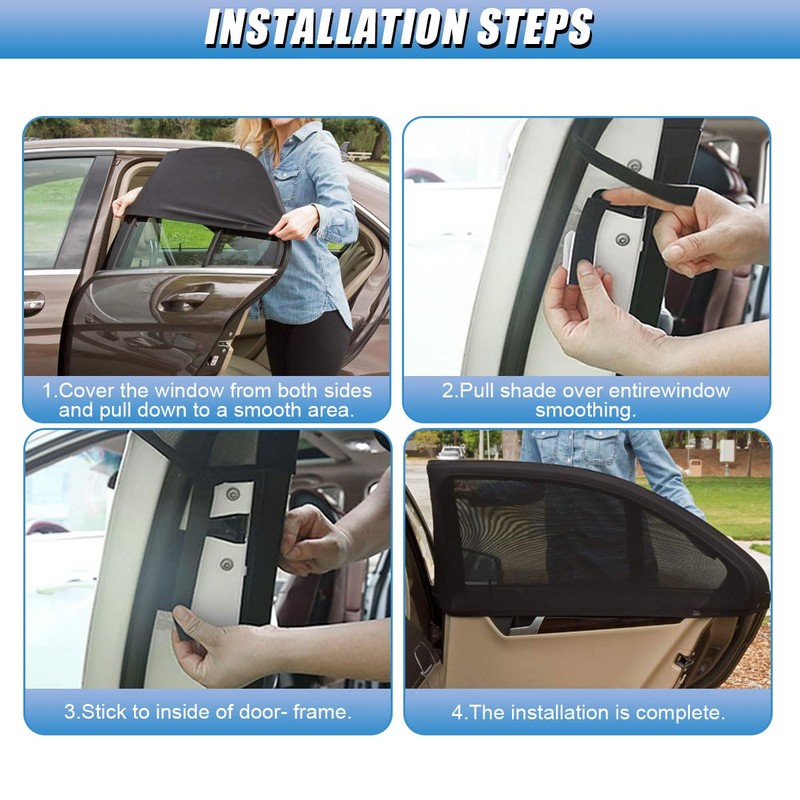 INSTALLATION STEPS

1.Cover the window from both sides and pull down to a smooth area.

2.Pull shade over entirewindow smoothing.

3.Stick to inside of door- frame.

4.The installation is complete.