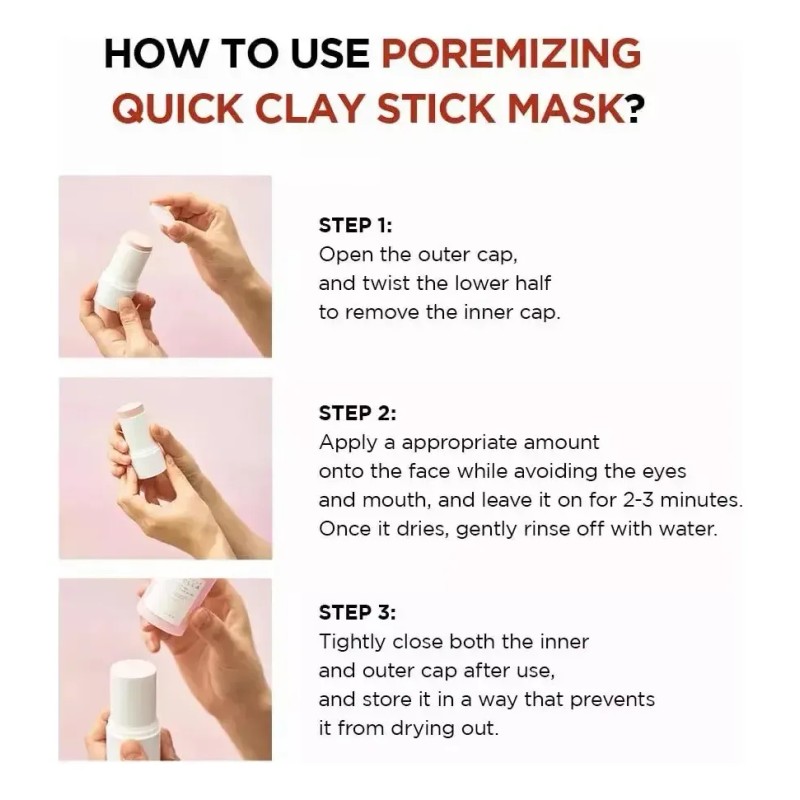 HOW TO USE POREMIZING QUICK CLAY STICK MASK?

STEP 1:
Open the outer cap, and twist the lower half to remove the inner cap.

STEP 2:
Apply a appropriate amount onto the face while avoiding the eyes and mouth, and leave it on for 2-3 minutes. Once it dries, gently rinse off with water.

STEP 3:
Tightly close both the inner and outer cap after use, and store it in a way that prevents it from drying out.