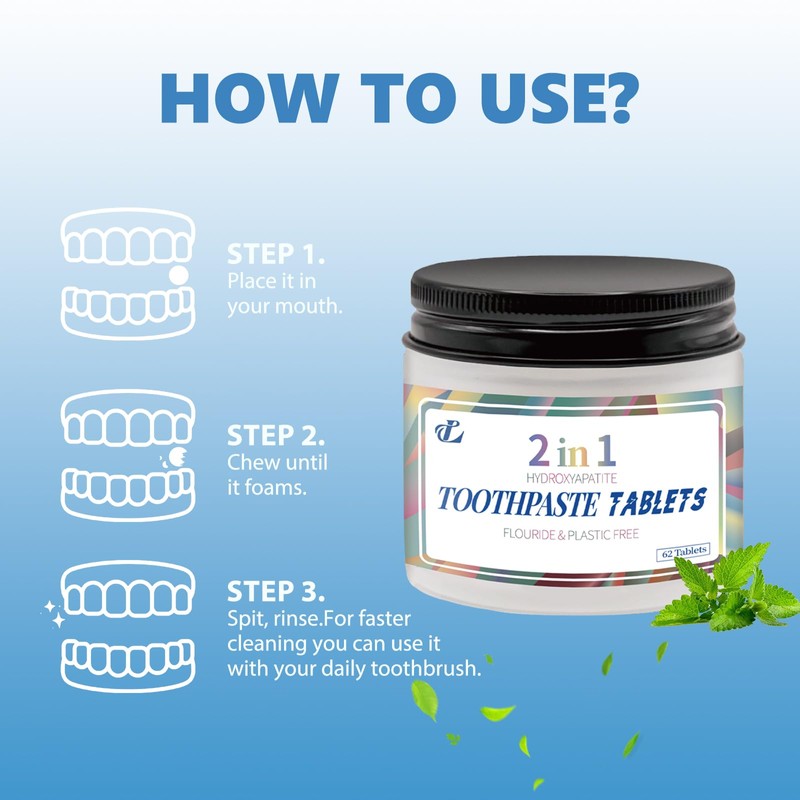 HOW TO USE?

STEP 1.
Place it in your mouth.

STEP 2.
Chew until it foams.

STEP 3.
Spit, rinse.For faster cleaning you can use it with your daily toothbrush.

2 in 1
HYDROXYAPATITE
TOOTHPASTE TABLETS
FLOURIDE & PLASTIC FREE
62 Tablets