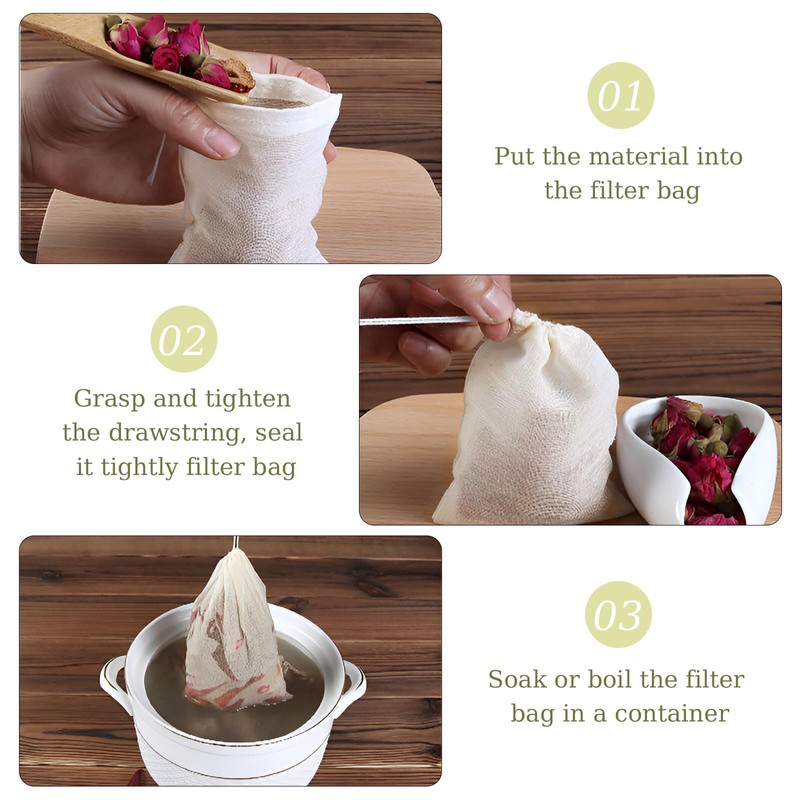 01

Put the material into the filter bag

02

Grasp and tighten the drawstring, seal it tightly filter bag

03

Soak or boil the filter bag in a container