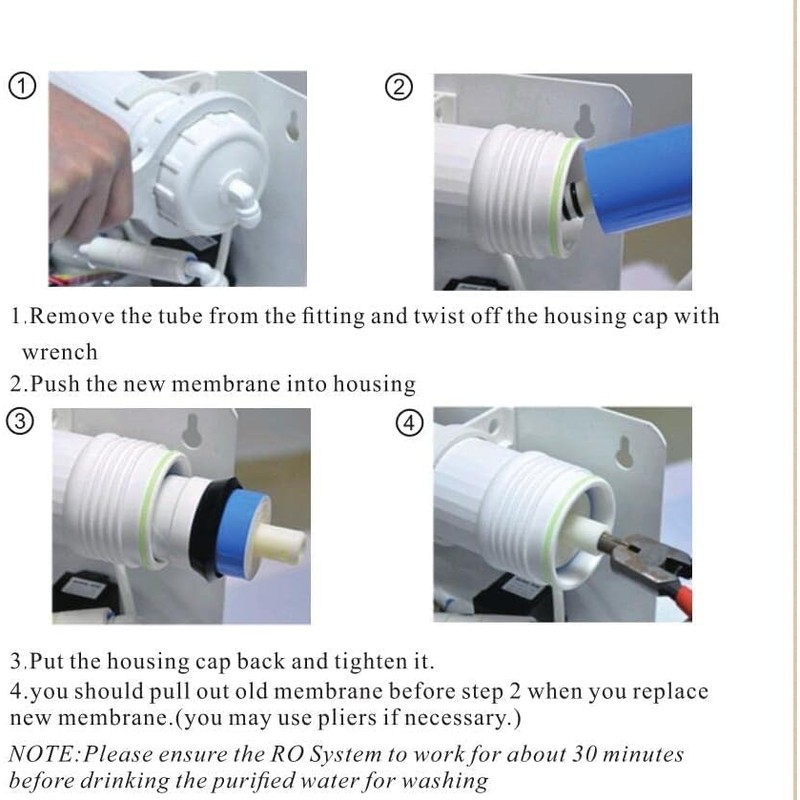 ①

②

1.Remove the tube from the fitting and twist off the housing cap with wrench

2.Push the new membrane into housing

③

④

3.Put the housing cap back and tighten it.

4.you should pull out old membrane before step 2 when you replace new membrane.(you may use pliers if necessary.)

NOTE:Please ensure the RO System to work for about 30 minutes before drinking the purified water for washing