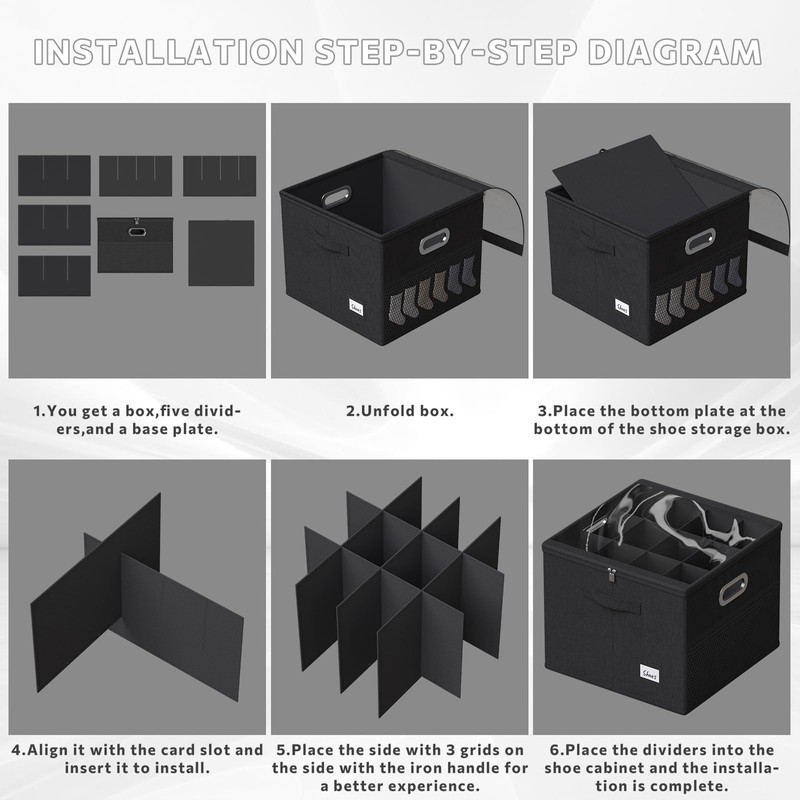 INSTALLATION STEP-BY-STEP DIAGRAM

Shoes

Shoes

1.You get a box,five dividers,and a base plate.

2.Unfold box.

3.Place the bottom plate at the bottom of the shoe storage box.

Shoes

4.Align it with the card slot and insert it to install.

5.Place the side with 3 grids on the side with the iron handle for a better experience.

6.Place the dividers into the shoe cabinet and the installation is complete.