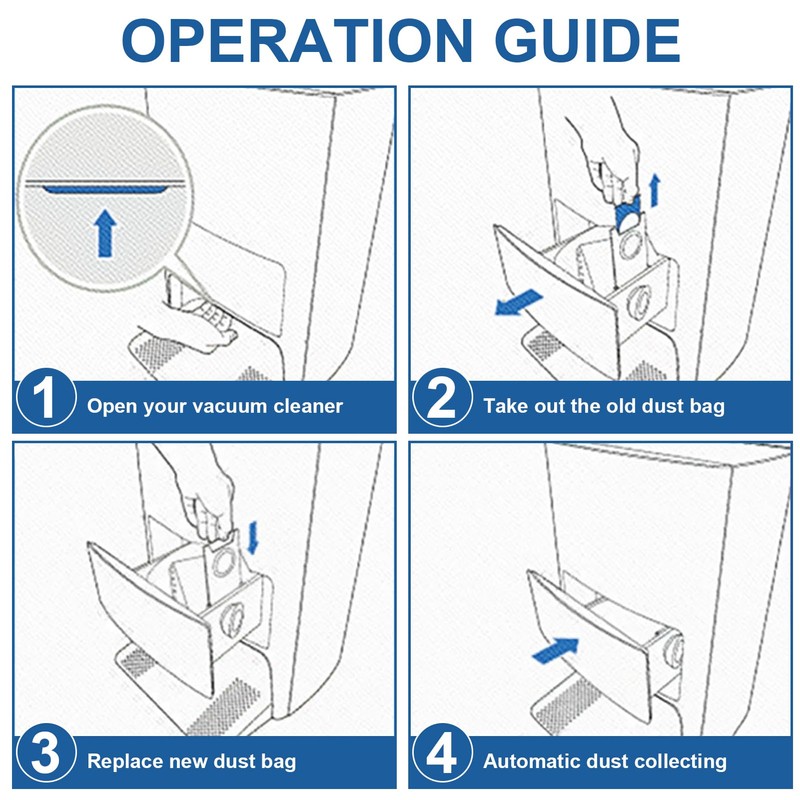 OPERATION GUIDE

1 Open your vacuum cleaner

2 Take out the old dust bag

3 Replace new dust bag

4 Automatic dust collecting