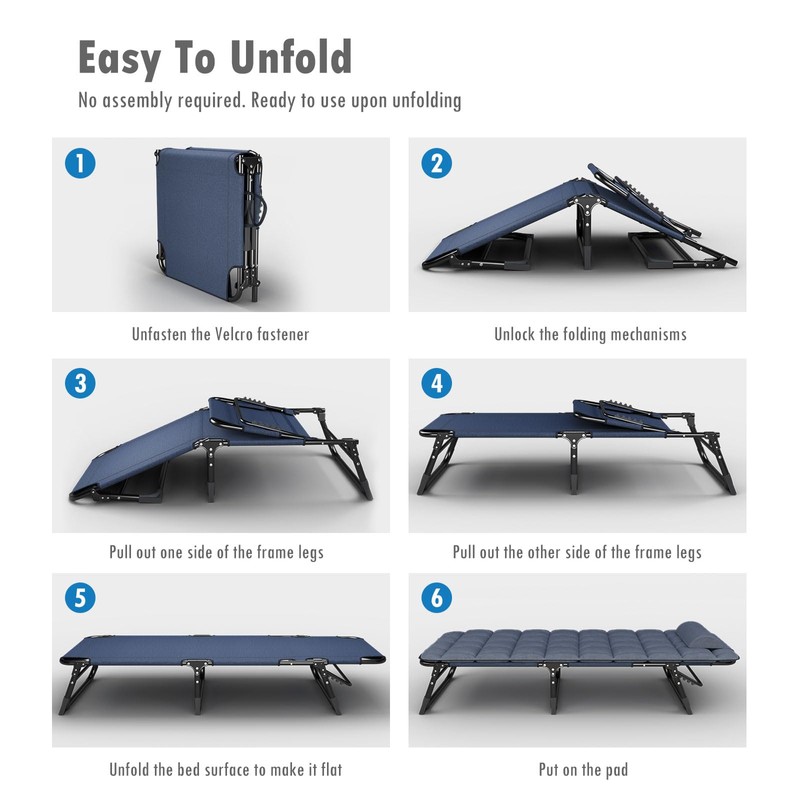 Easy To Unfold

No assembly required. Ready to use upon unfolding

1

Unfasten the Velcro fastener

2

Unlock the folding mechanisms

3

Pull out one side of the frame legs

4

Pull out the other side of the frame legs

5

Unfold the bed surface to make it flat

6

Put on the pad