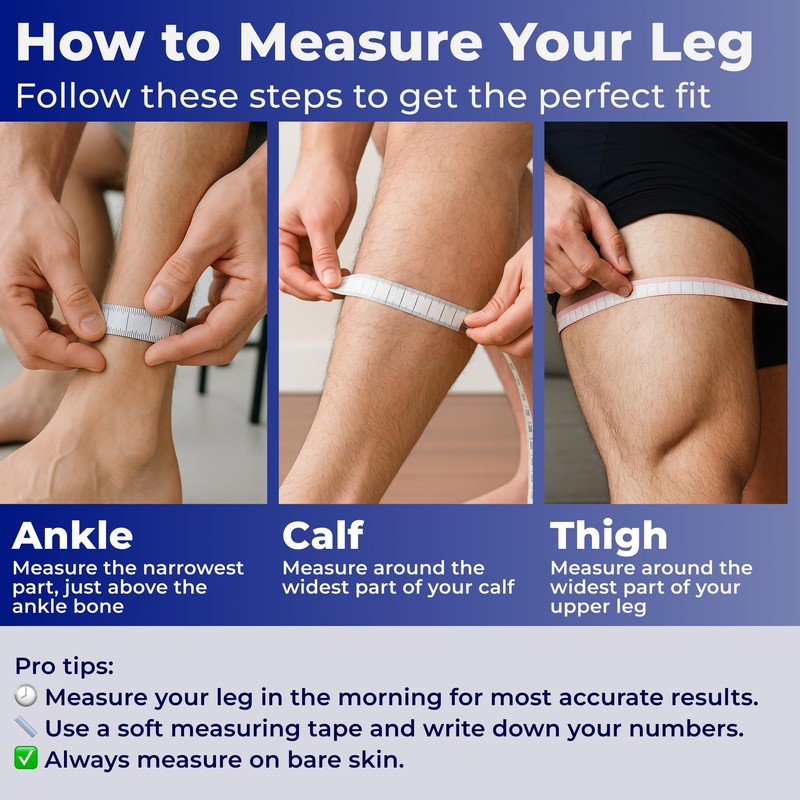 How to Measure Your Leg
Follow these steps to get the perfect fit

Ankle
Measure the narrowest part, just above the ankle bone

Calf
Measure around the widest part of your calf

Thigh
Measure around the widest part of your upper leg

Pro tips:
🕘 Measure your leg in the morning for most accurate results.
📏 Use a soft measuring tape and write down your numbers.
✅ Always measure on bare skin.