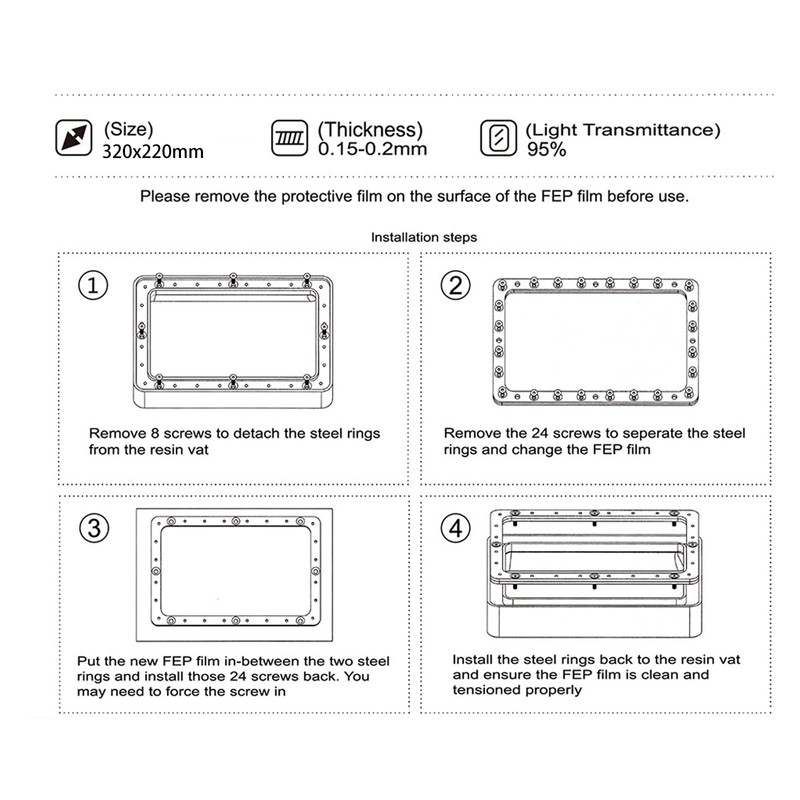 (Size)
320x220mm

(Thickness)
0.15-0.2mm

(Light Transmittance)
95%

Please remove the protective film on the surface of the FEP film before use.

Installation steps

①

Remove 8 screws to detach the steel rings from the resin vat

②

Remove the 24 screws to seperate the steel rings and change the FEP film

③

Put the new FEP film in-between the two steel rings and install those 24 screws back. You may need to force the screw in

④

Install the steel rings back to the resin vat and ensure the FEP film is clean and tensioned properly