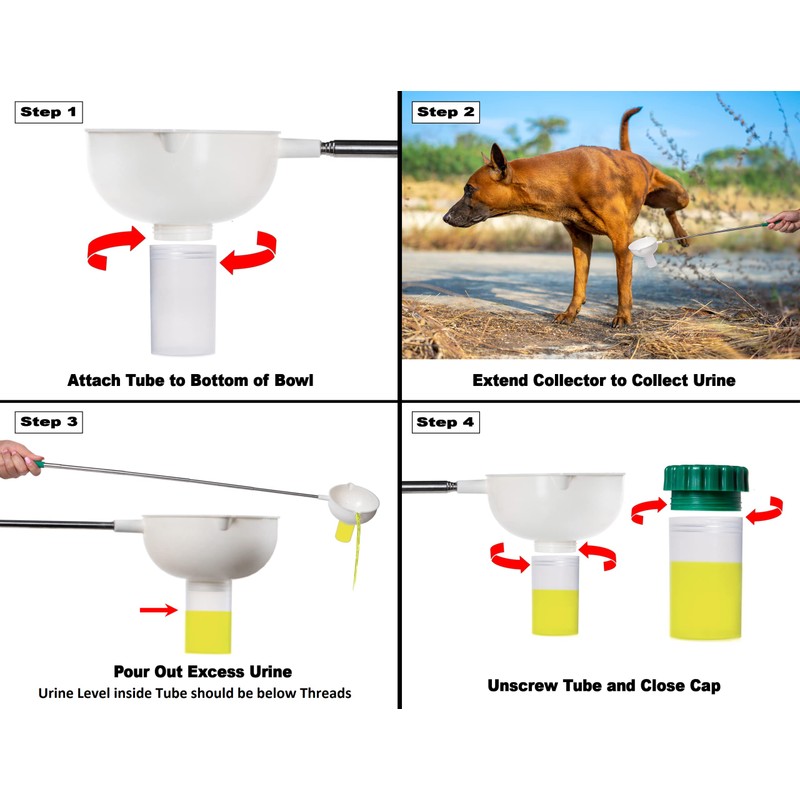 Step 1

Attach Tube to Bottom of Bowl

Step 2

Extend Collector to Collect Urine

Step 3

Pour Out Excess Urine
Urine Level inside Tube should be below Threads

Step 4

Unscrew Tube and Close Cap