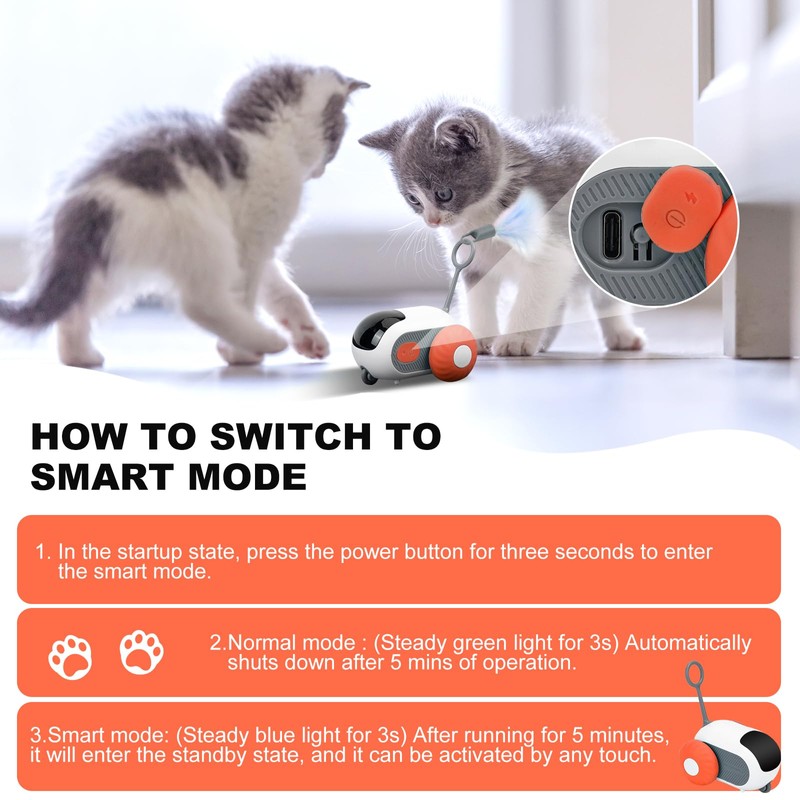 HOW TO SWITCH TO SMART MODE

1. In the startup state, press the power button for three seconds to enter the smart mode.

2.Normal mode : (Steady green light for 3s) Automatically shuts down after 5 mins of operation.

3.Smart mode: (Steady blue light for 3s) After running for 5 minutes, it will enter the standby state, and it can be activated by any touch.